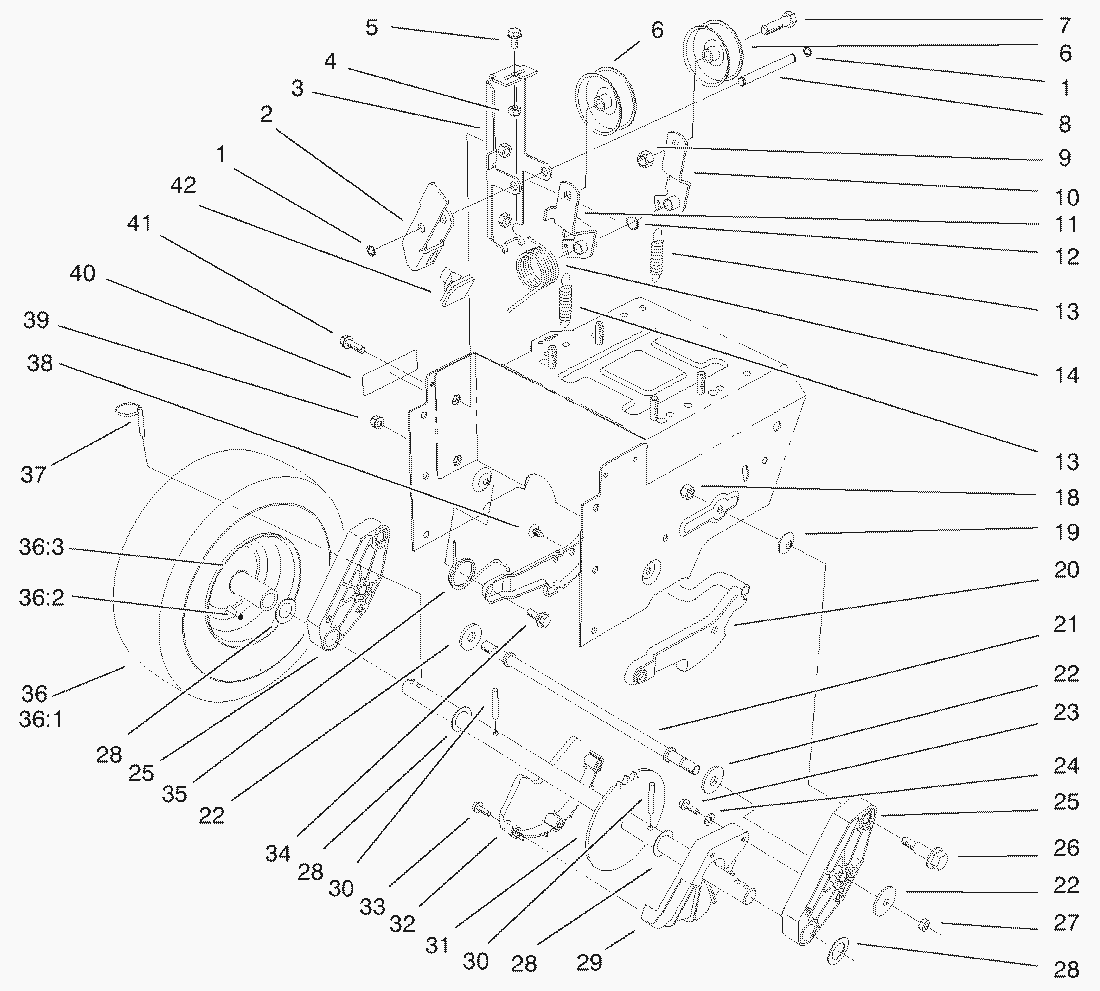 5
6
7
6
1
8
9
10
11
12
13
14
13
18
19
20
21
22
23
24
25
26
22
27
28
4
3
2
1
42
41
40
39
38
37
36:3
36:2
36
36:1
28
25
35
22
34
28
30
33
32
31
30
28
29