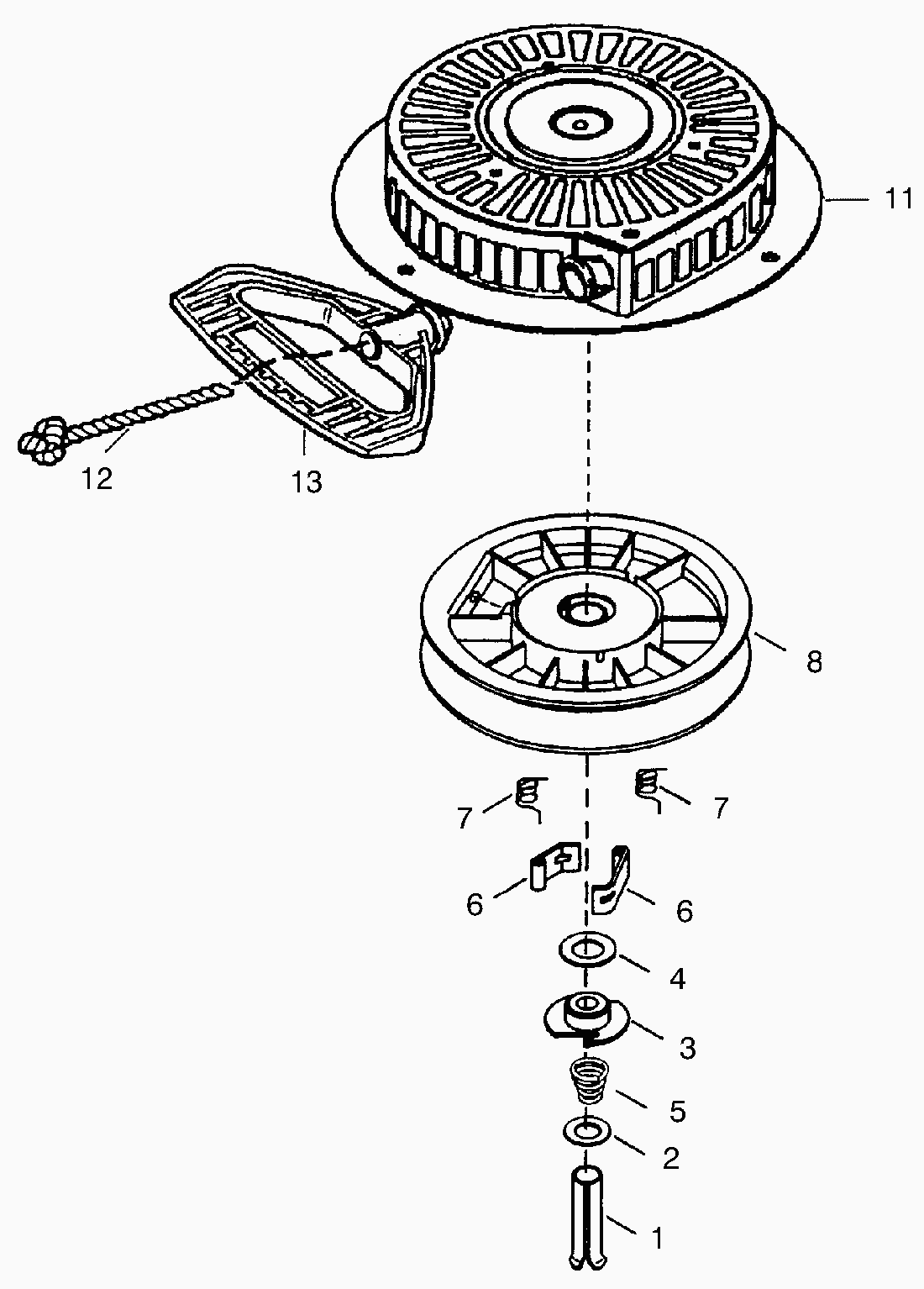 11
12
13
8
7
7
6
6
4
3
5
2
1