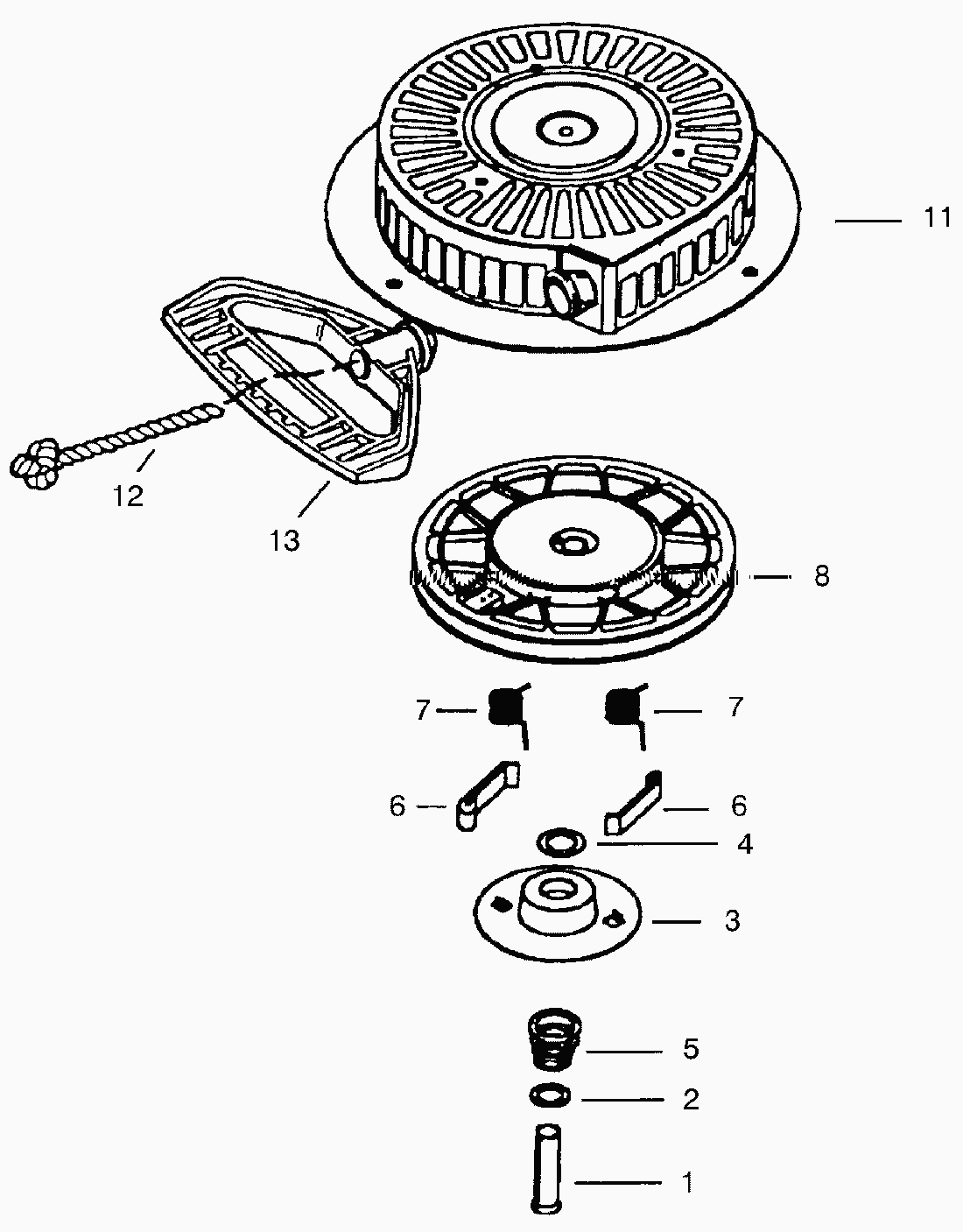 11
12
13
8
7
7
6
6
4
3
5
2
1