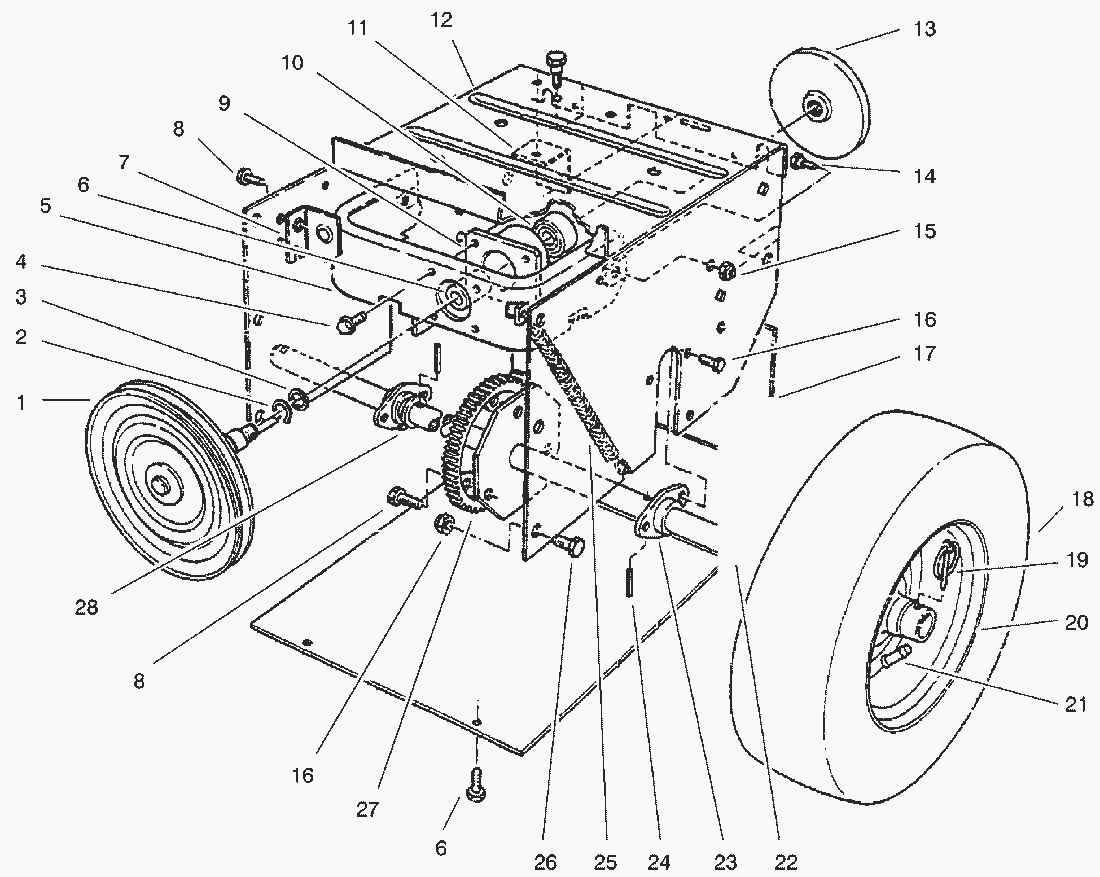 12
11
10
9
8
7
6
5
4
3
2
1
13
14
15
16
17
18
19
20
21
28
8
16
27
6
26
25
24
23
22