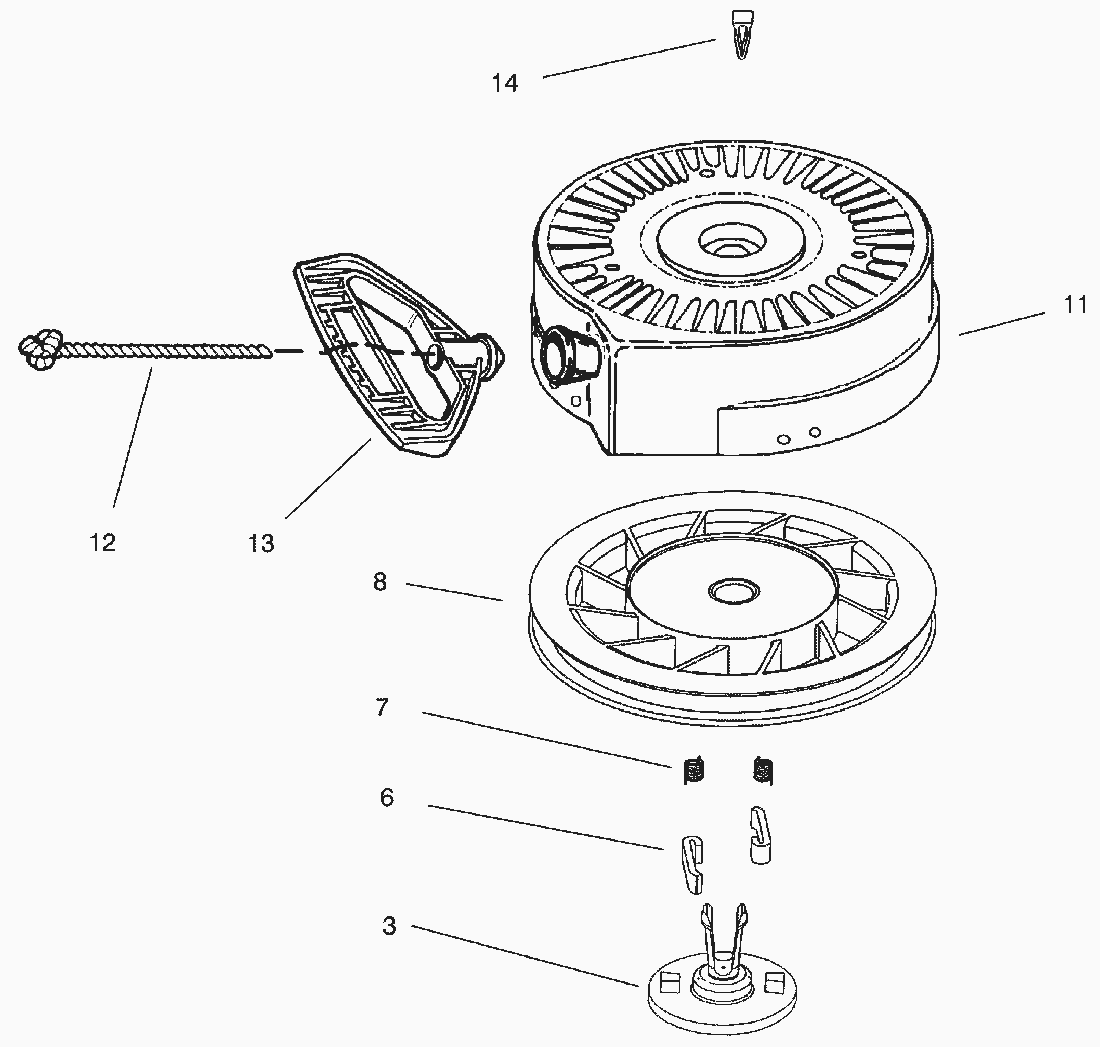 14

11

12

13

8

7

6

3