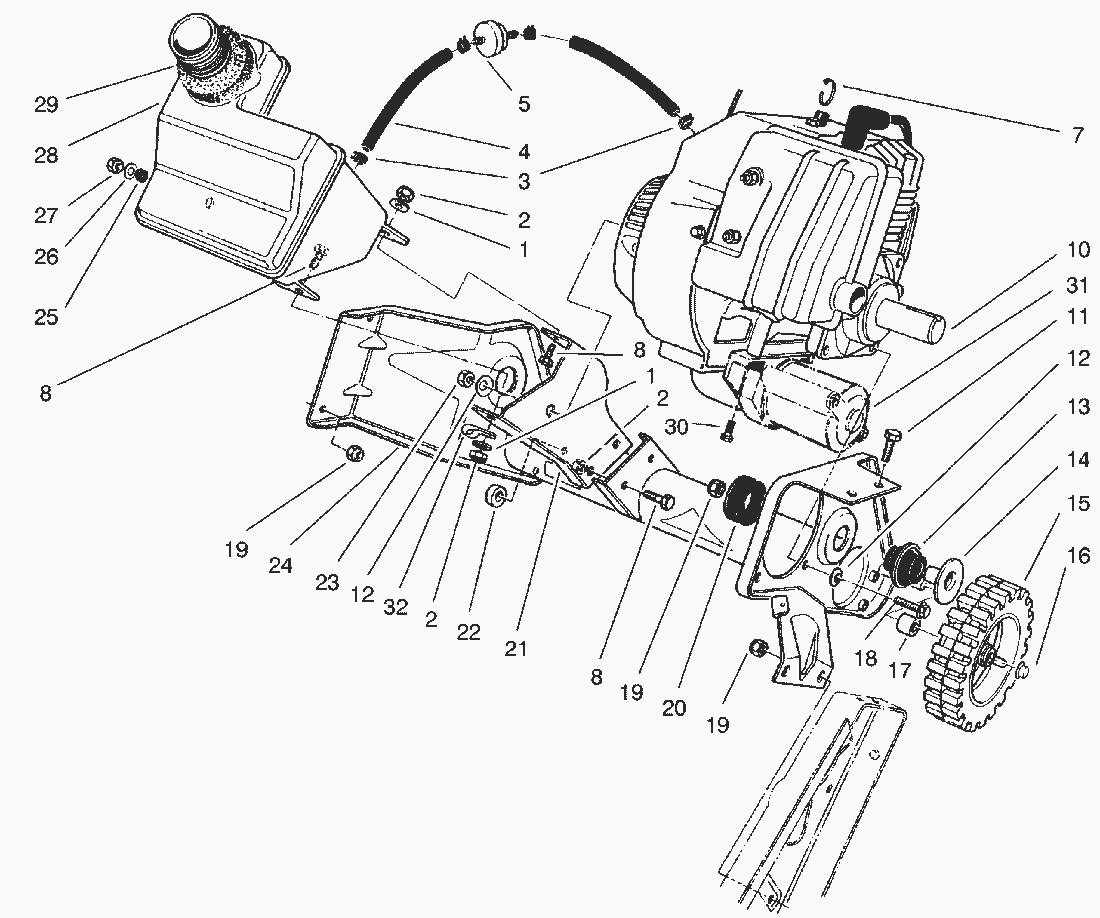 29
28
27
26
25
8
5
4
3
2
1
7
10
31
11
12
13
14
15
16
8
1
2
30
19
24
23
12
32
2
22
21
8
19
20
19
18
17