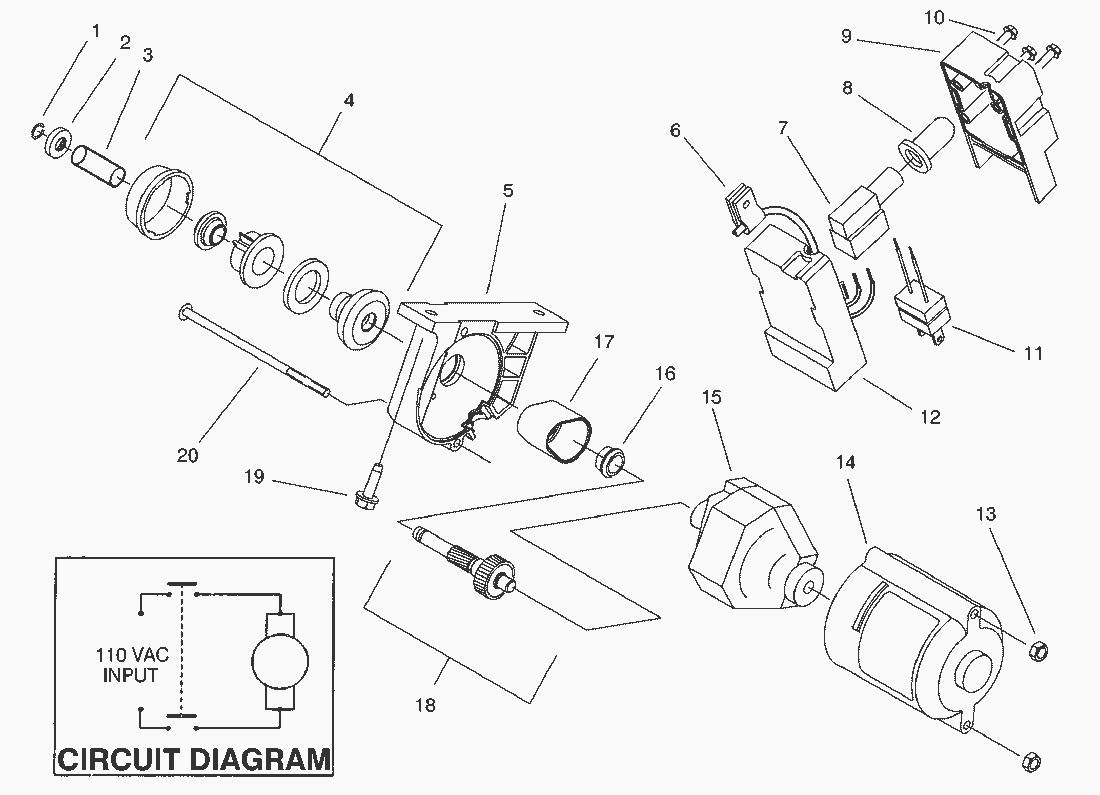 1
2
3
4
5
6
7
8
9
10
11
12
13
14
15
16
17
18
19
20

110 VAC
INPUT

CIRCUIT DIAGRAM