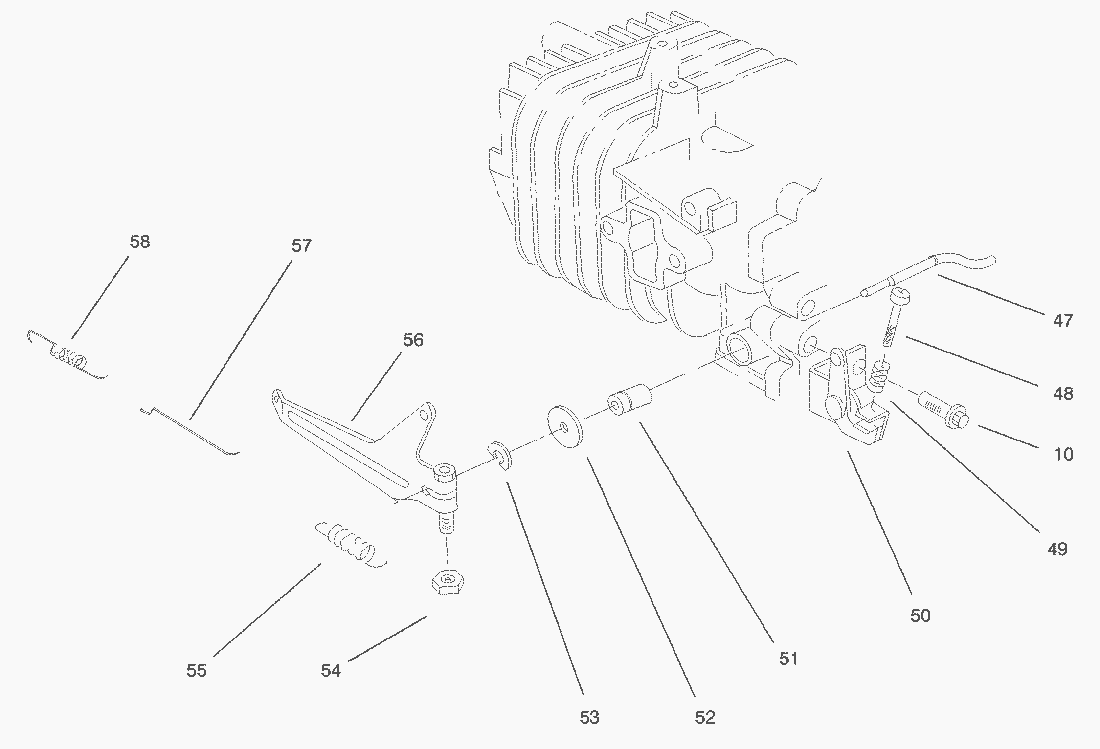 58
57
56
47
48
10
49
50
51
52
53
54
55