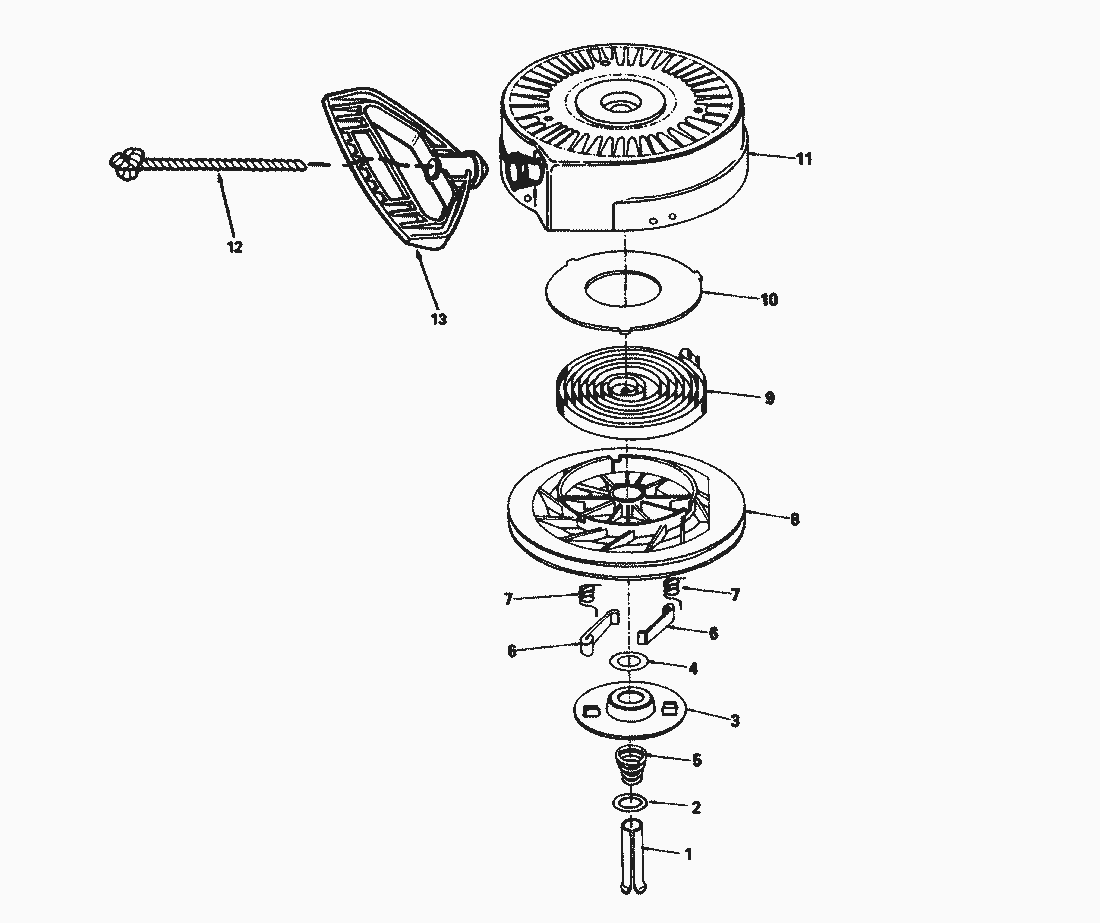 11
12
13
10
9
8
7
7
6
6
4
3
5
2
1