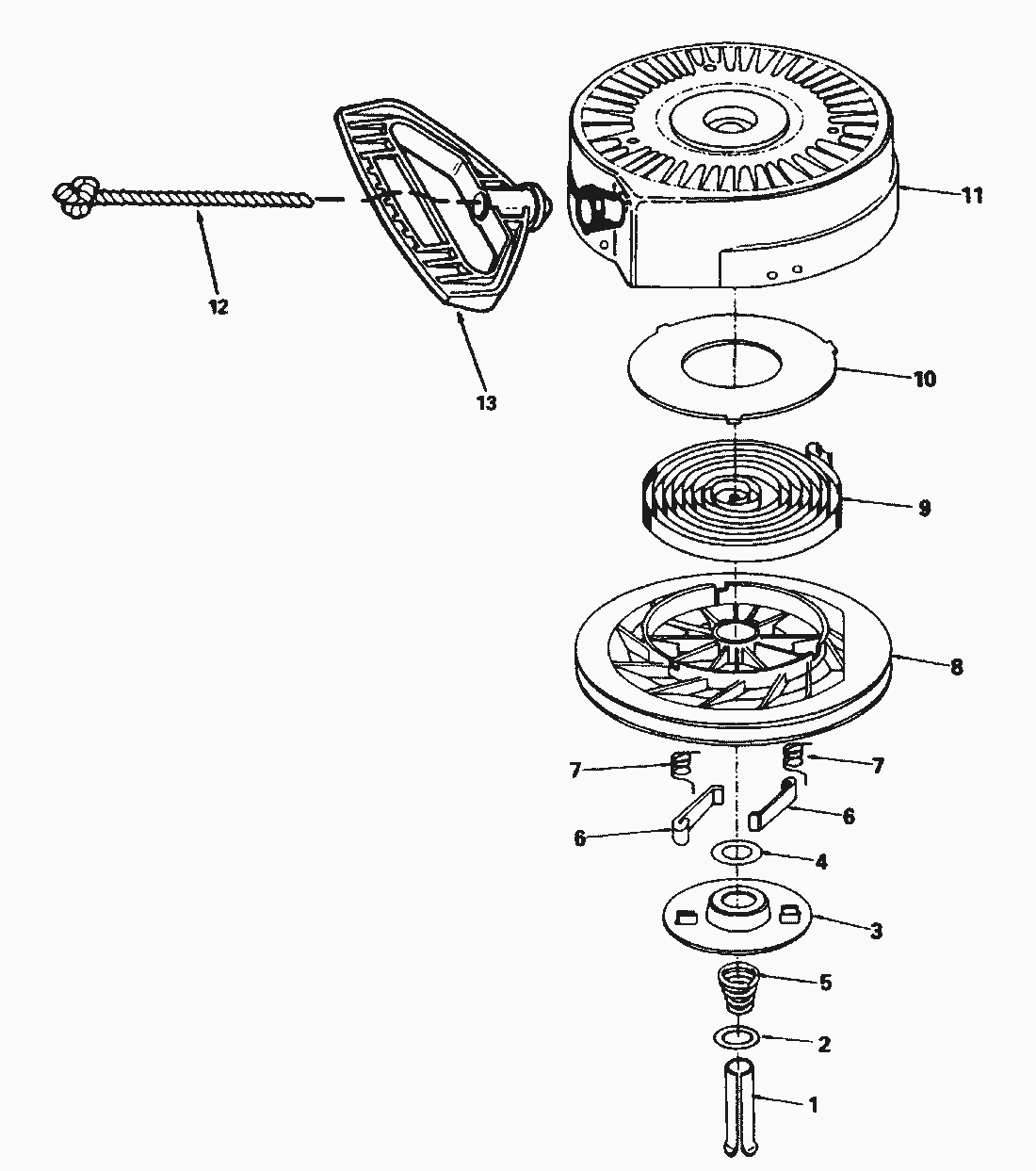 11
12
13
10
9
8
7
7
6
6
4
3
5
2
1