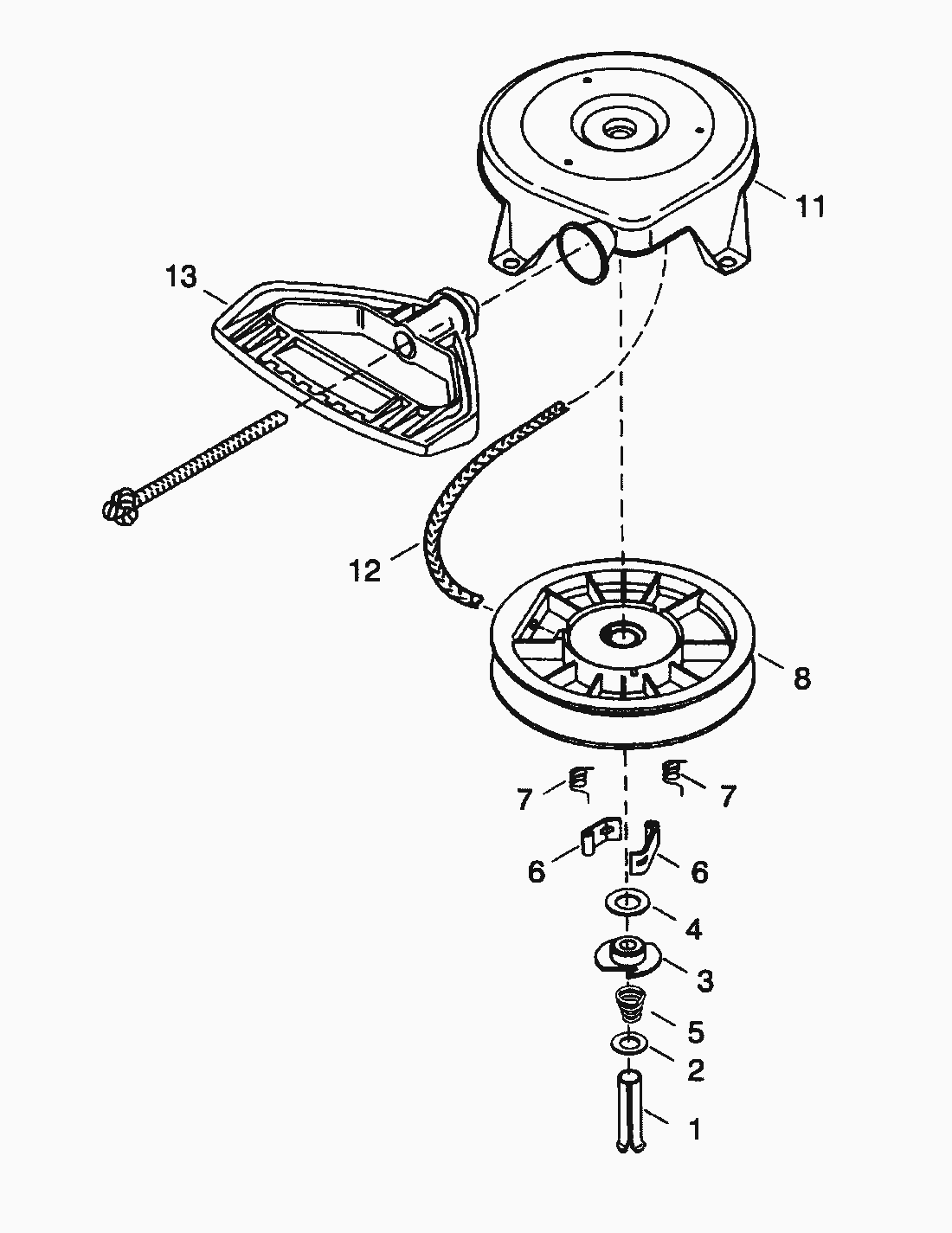 11
13
12
8
7
7
6
6
4
3
5
2
1