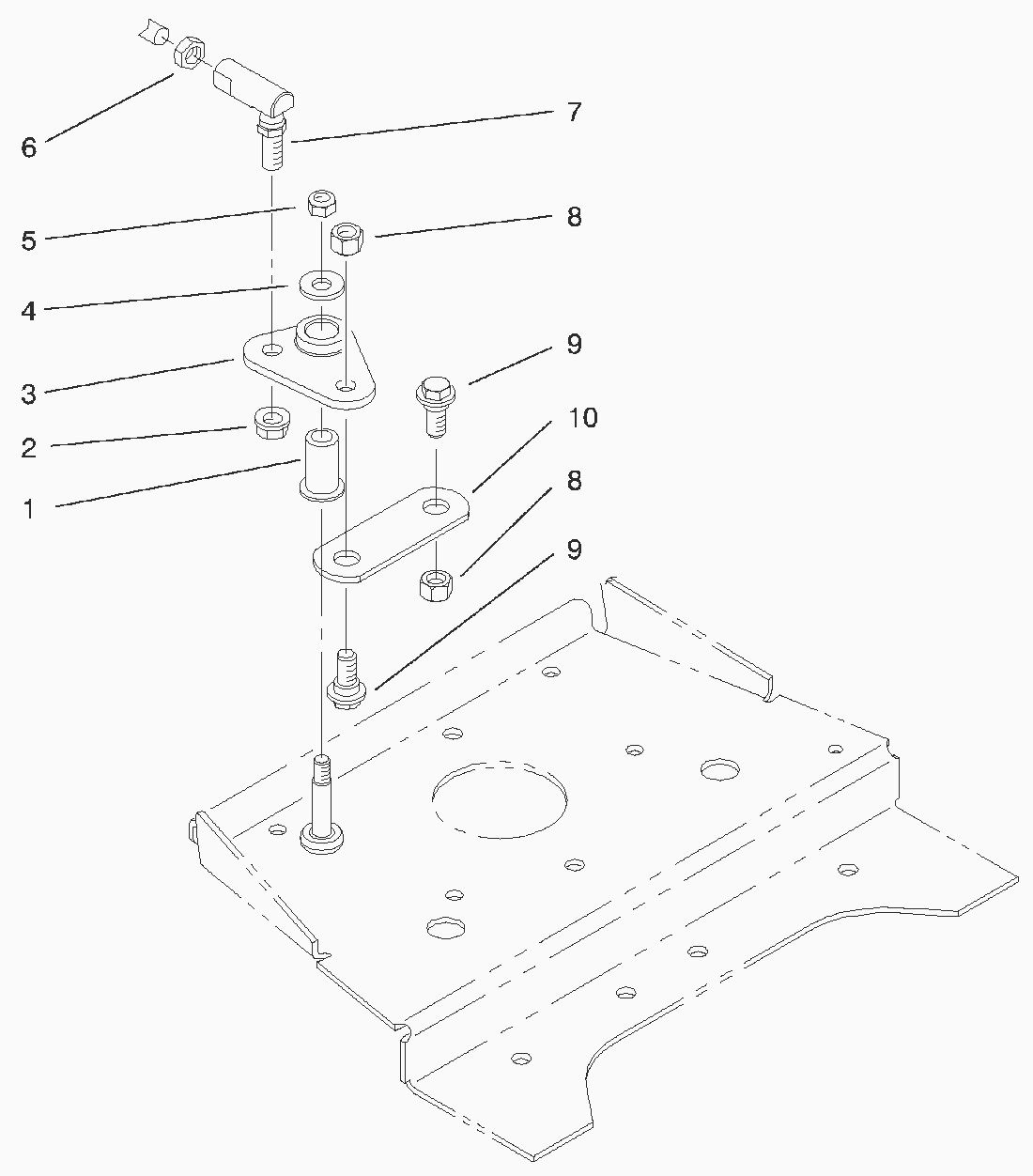 6
7
5
8
4
3
9
2
10
1
8
9