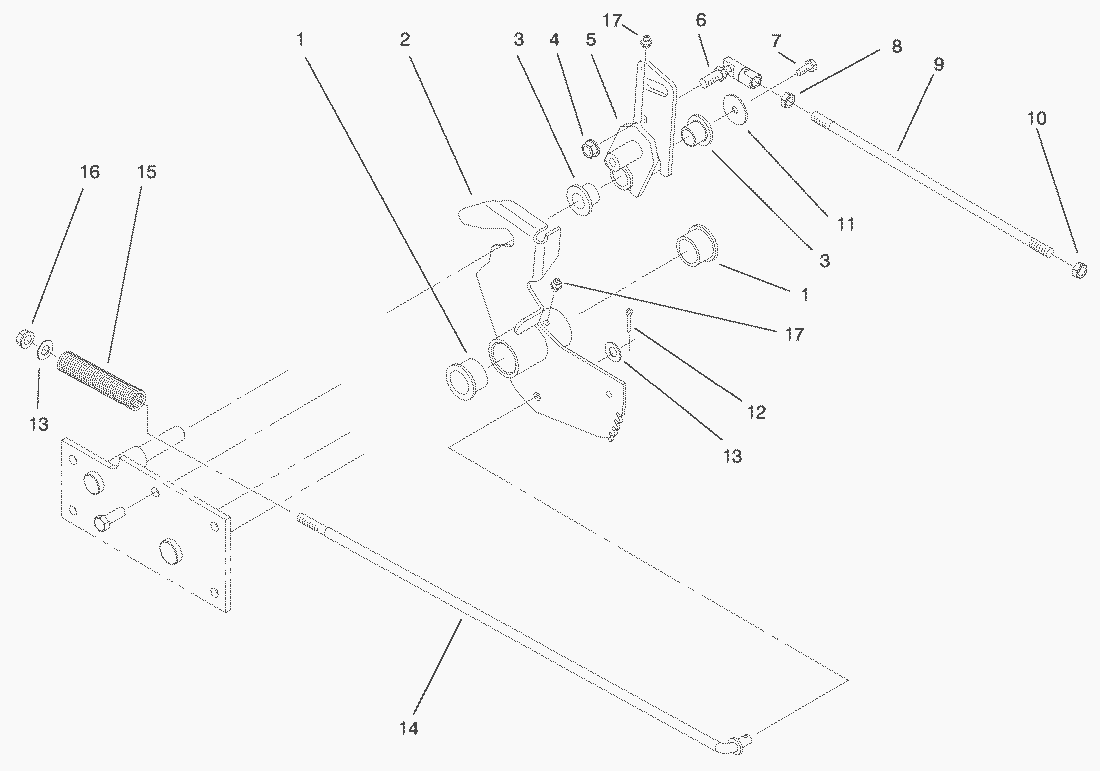 1
2
3
4
5
17
6
7
8
9
10
16
15
11
3
1
17
12
13
13
14