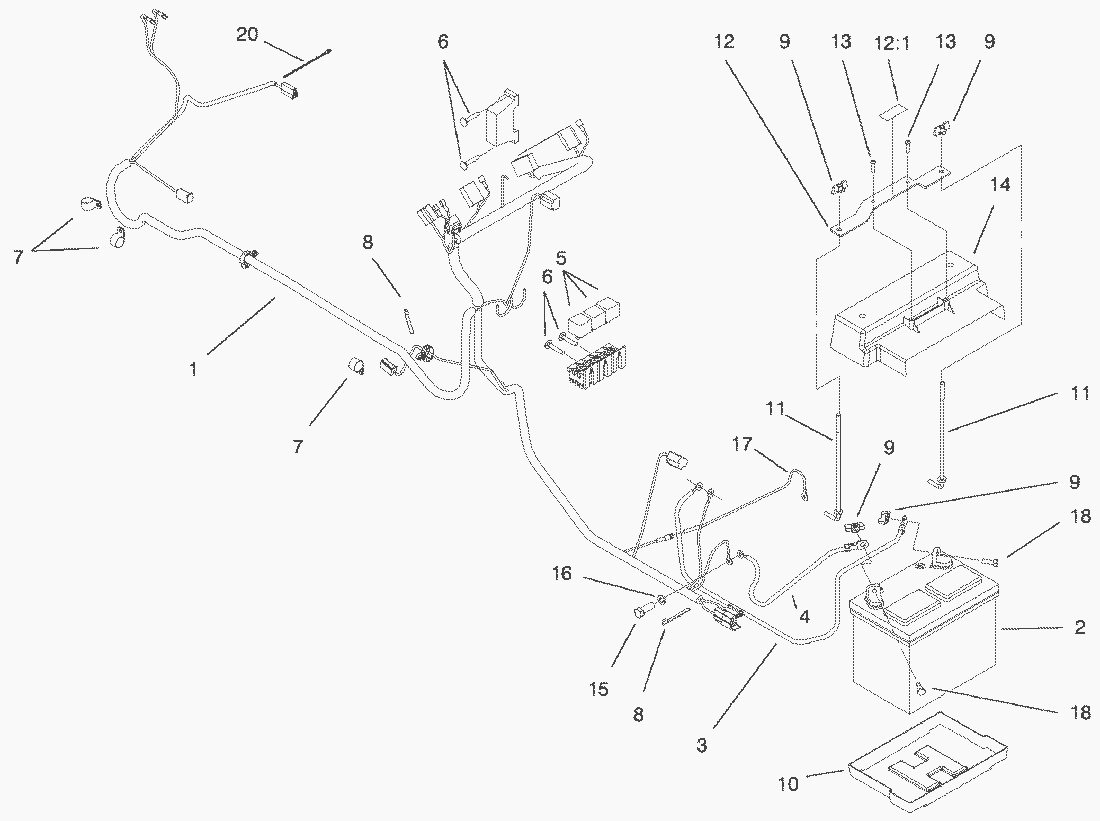 20
6
12
9
13
12:1
13
9
14
7
8
5
6
1
7
11
11
17
9
9
18
16
4
2
15
8
3
18
10