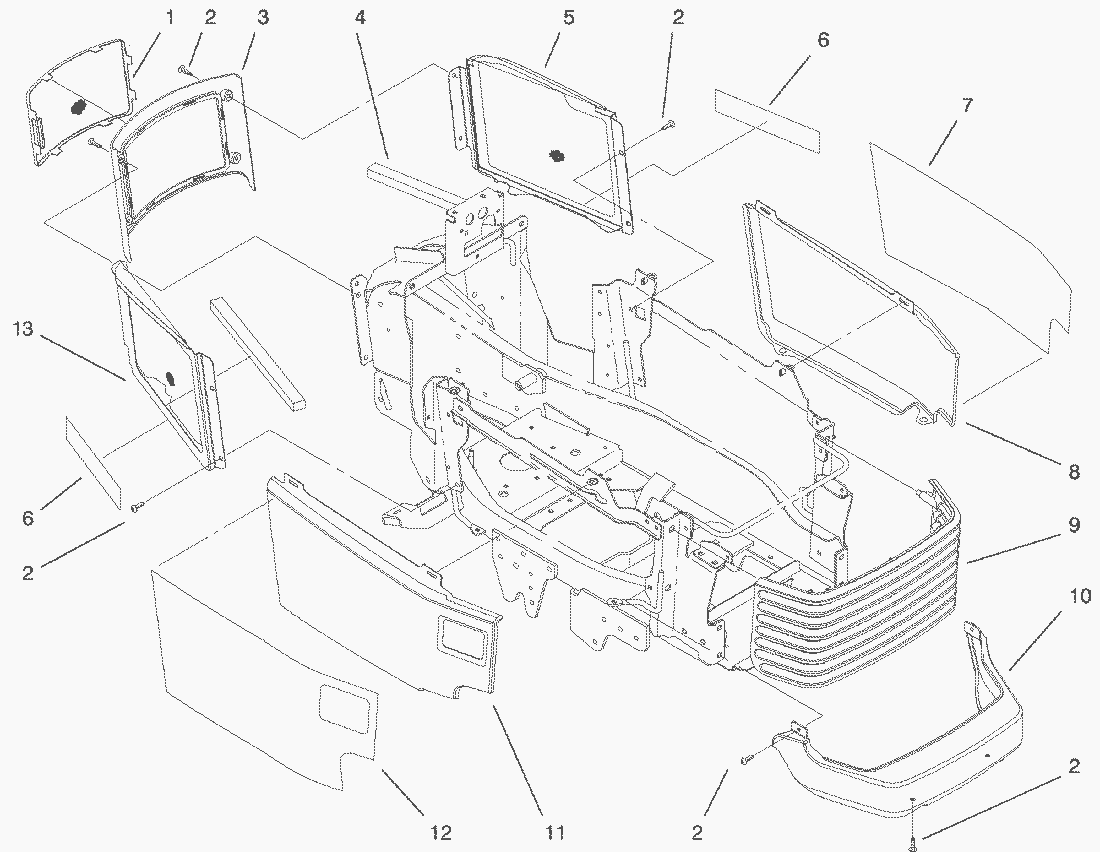 1
2
3
4
5
2
6
7
13
8
6
9
2
10
2
12
11
2