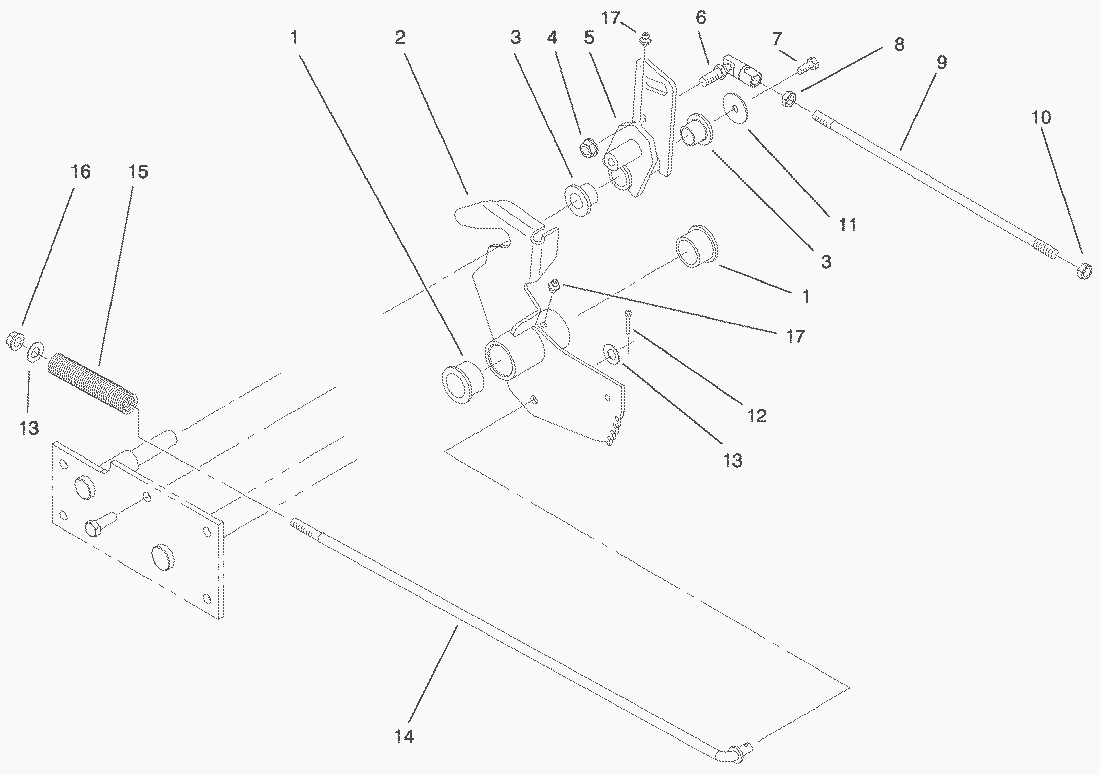 1
2
3
4
5
17
6
7
8
9
10
16
15
11
3
1
17
12
13
13
14