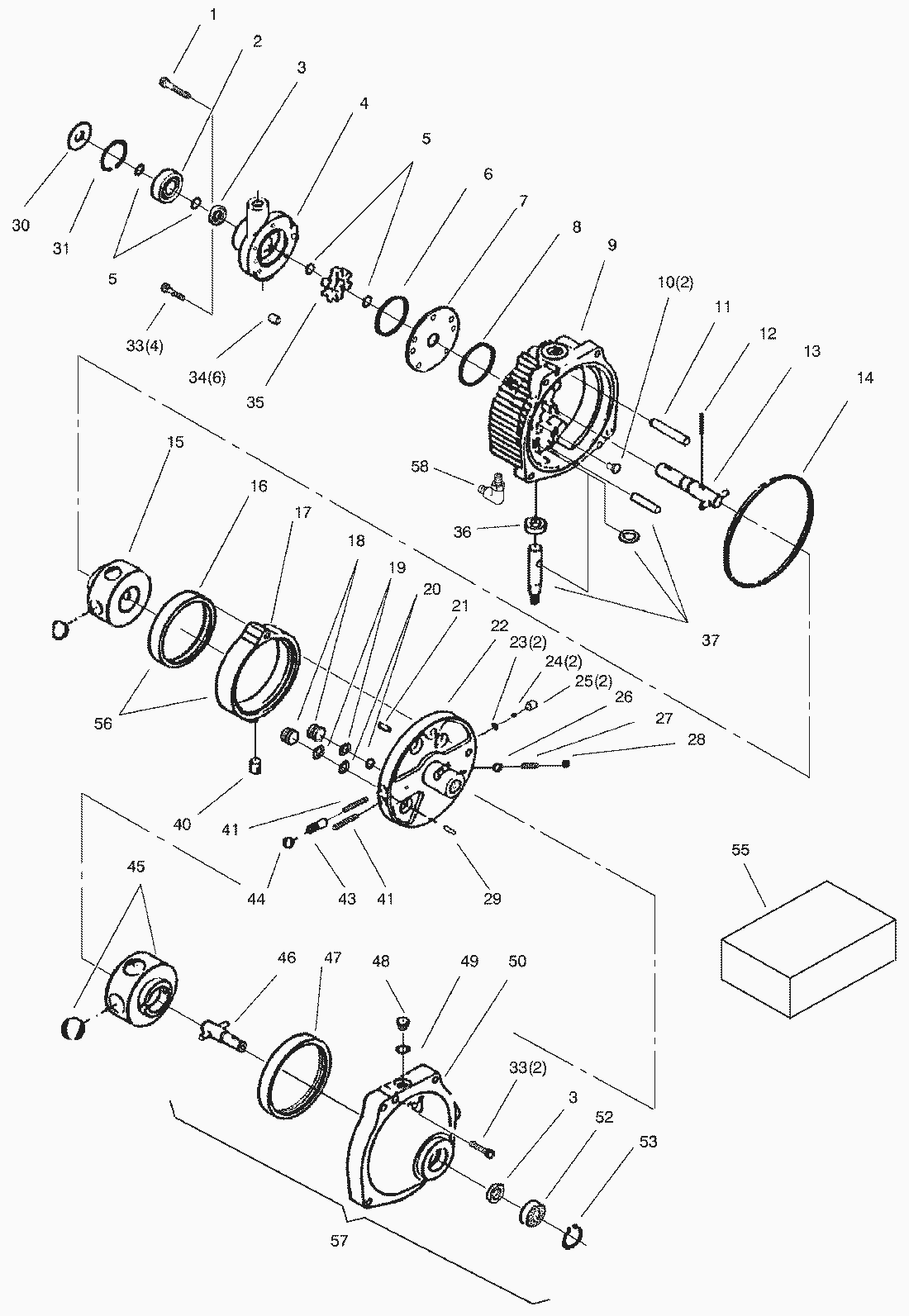 1
2
3
4
5
6
7
8
9
10(2)
11
12
13
14
30
31
5
33(4)
34(6)
35
58
36
37
15
16
17
18
19
20
21
22
23(2)
24(2)
25(2)
26
27
28
56
40
41
44
43
41
29
55
45
46
47
48
49
50
33(2)
3
52
53
57