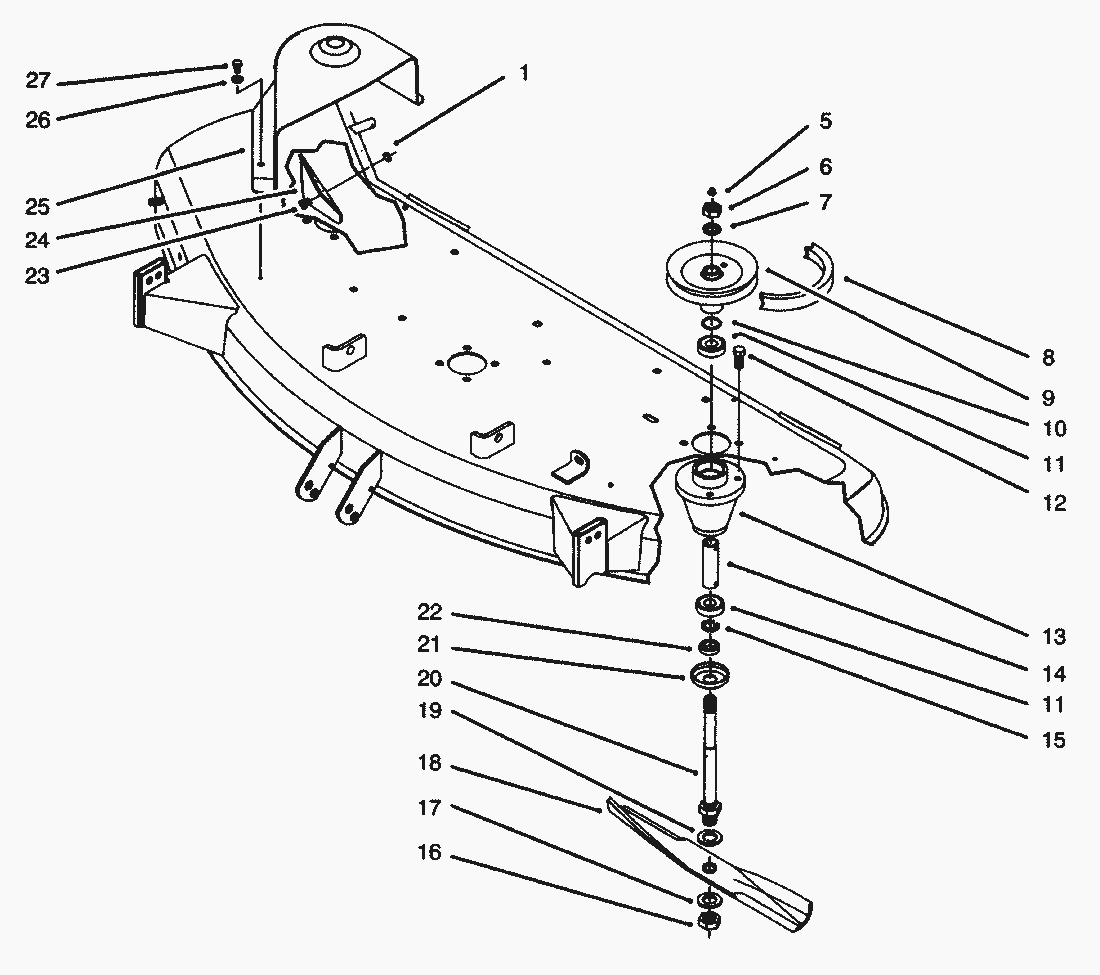 27
26
25
24
23
1
5
6
7
8
9
10
11
12
13
14
11
15
22
21
20
19
18
17
16