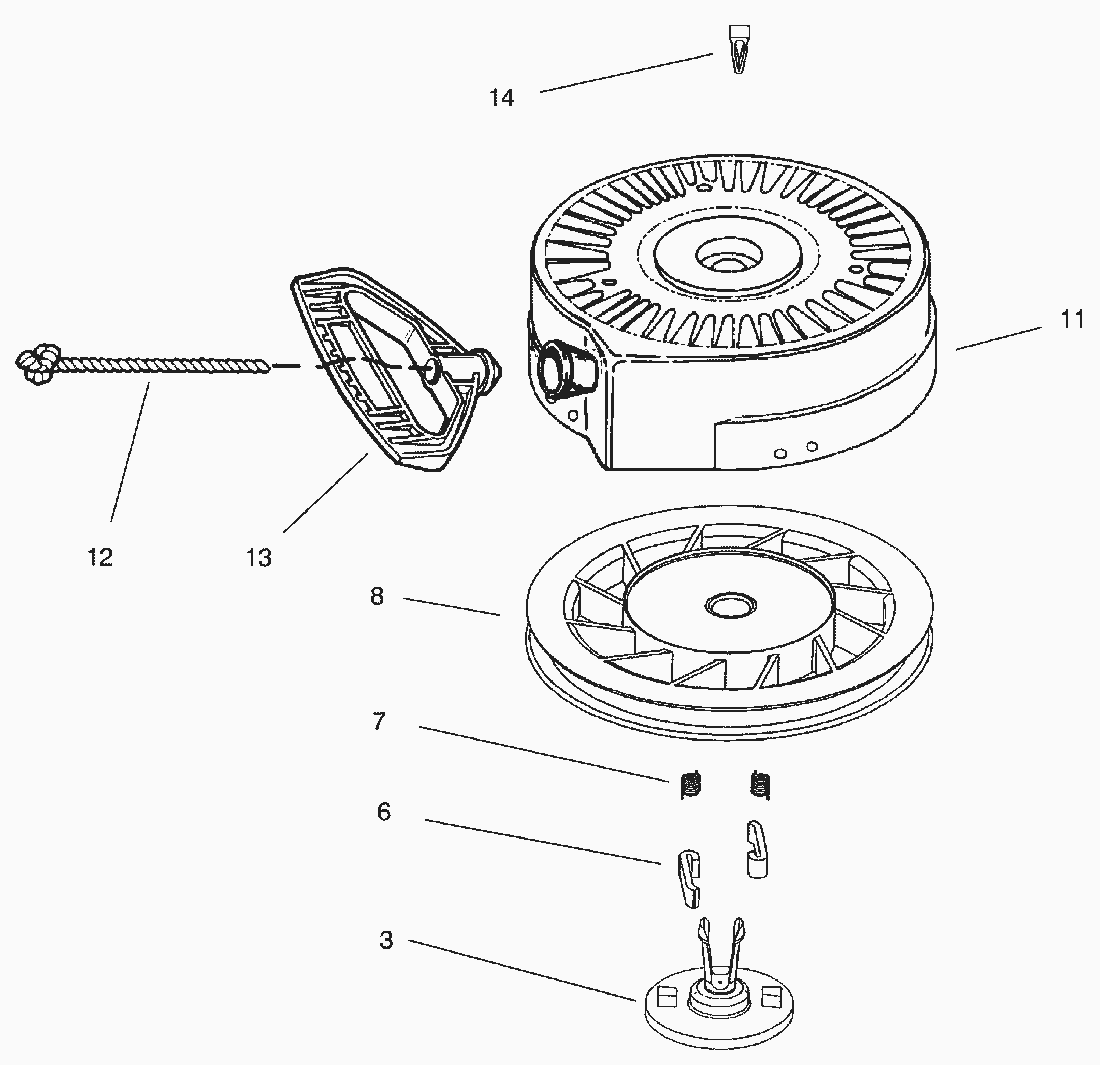 14

11

12

13

8

7

6

3