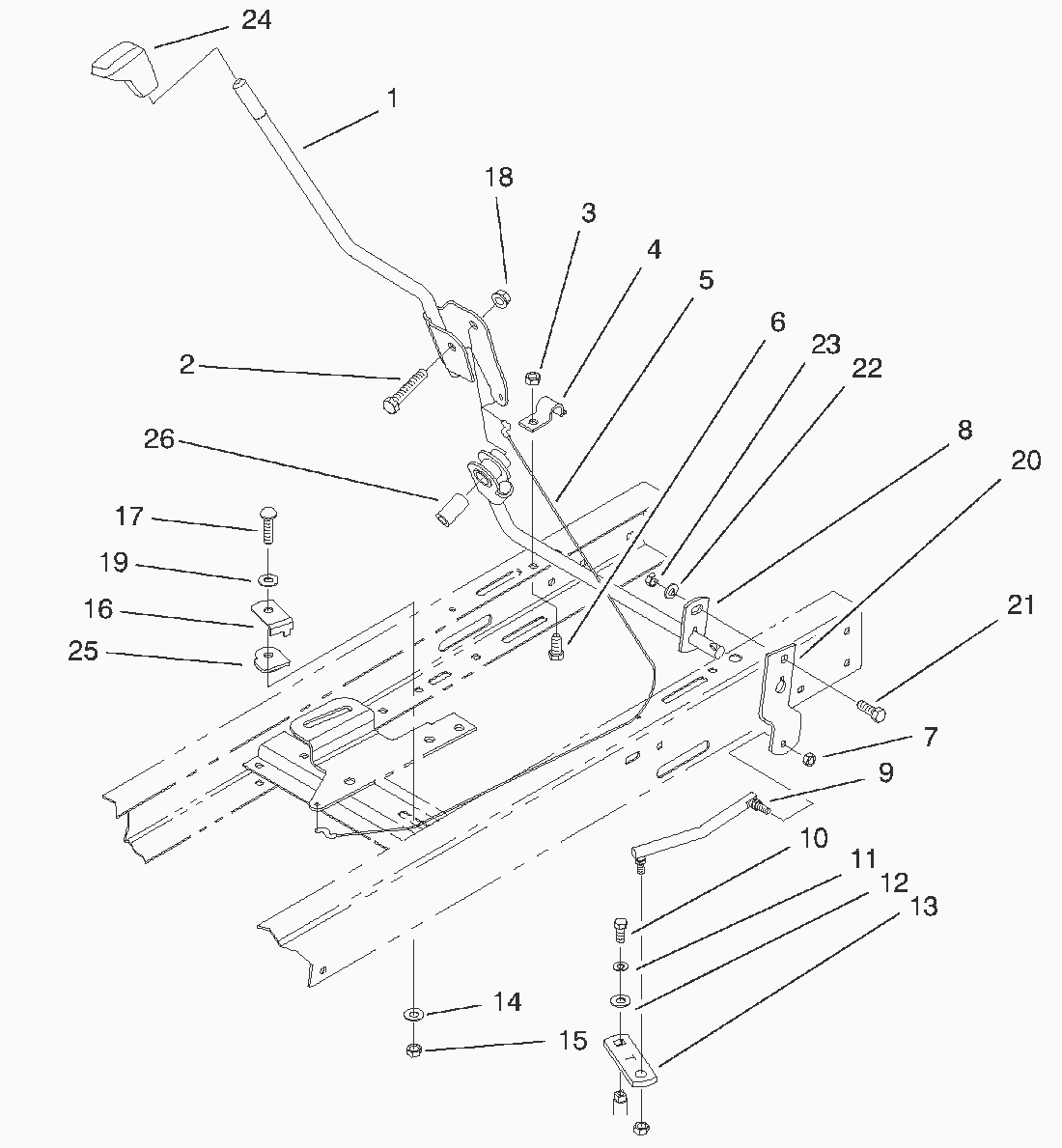 24
1
18
3
4
5
6
23
22
2
26
8
20
17
19
16
25
21
7
9
10
11
12
13
14
15