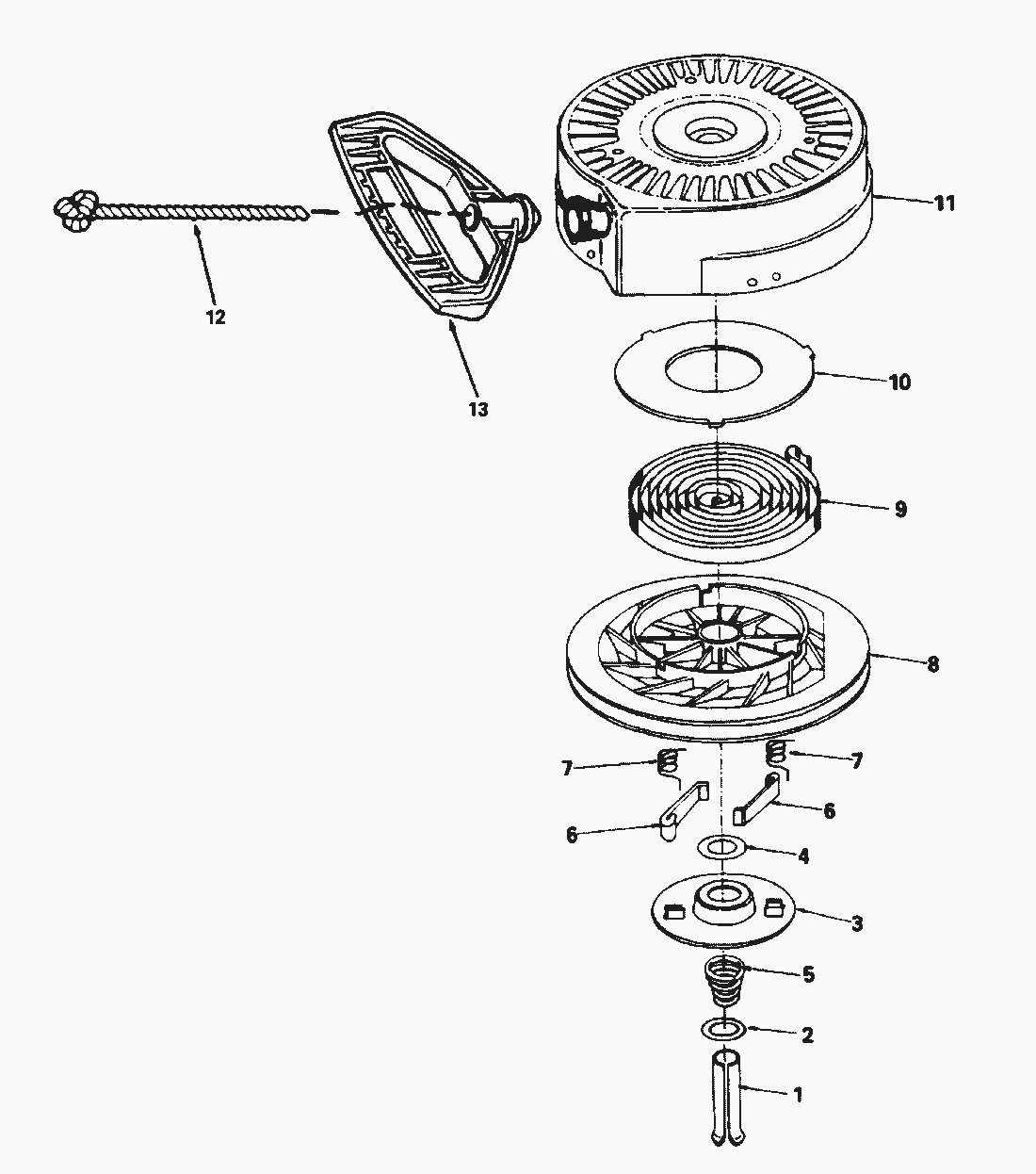 11

12

13

10

9

8

7

7

6

6

4

3

5

2

1