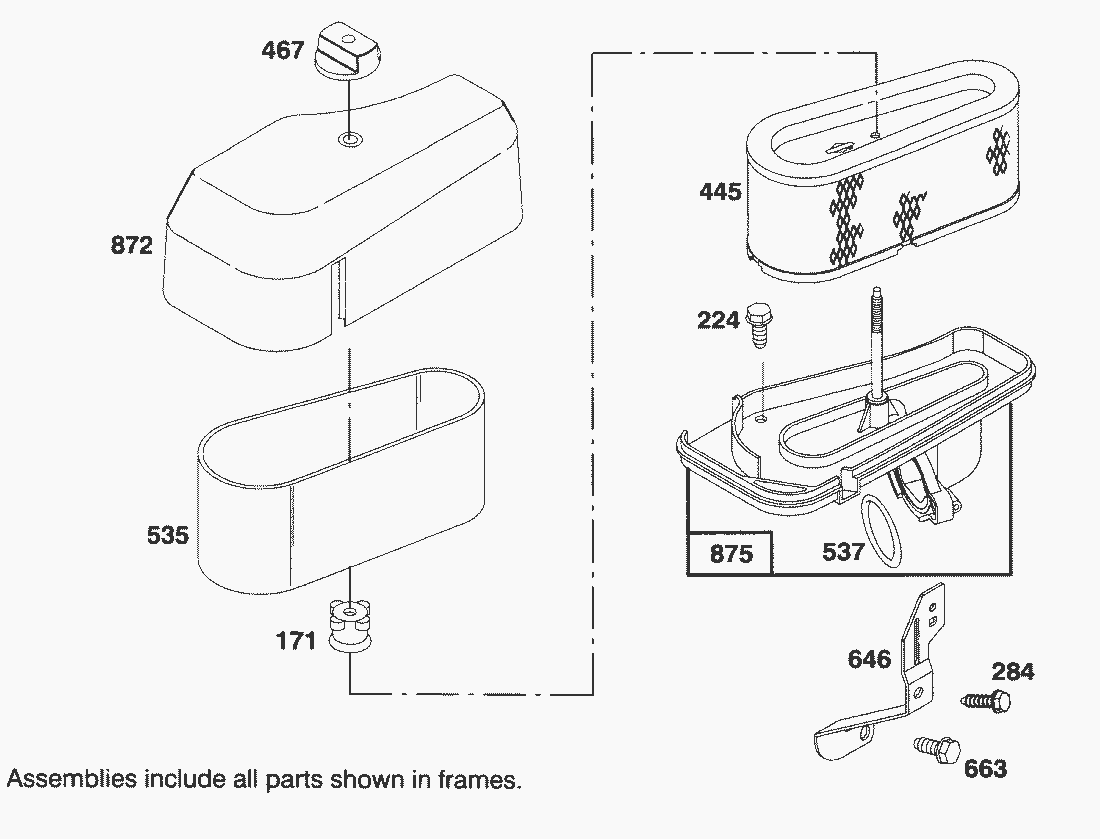 467
872
535
171
445
224
875
537
646
284
663
Assemblies include all parts shown in frames.