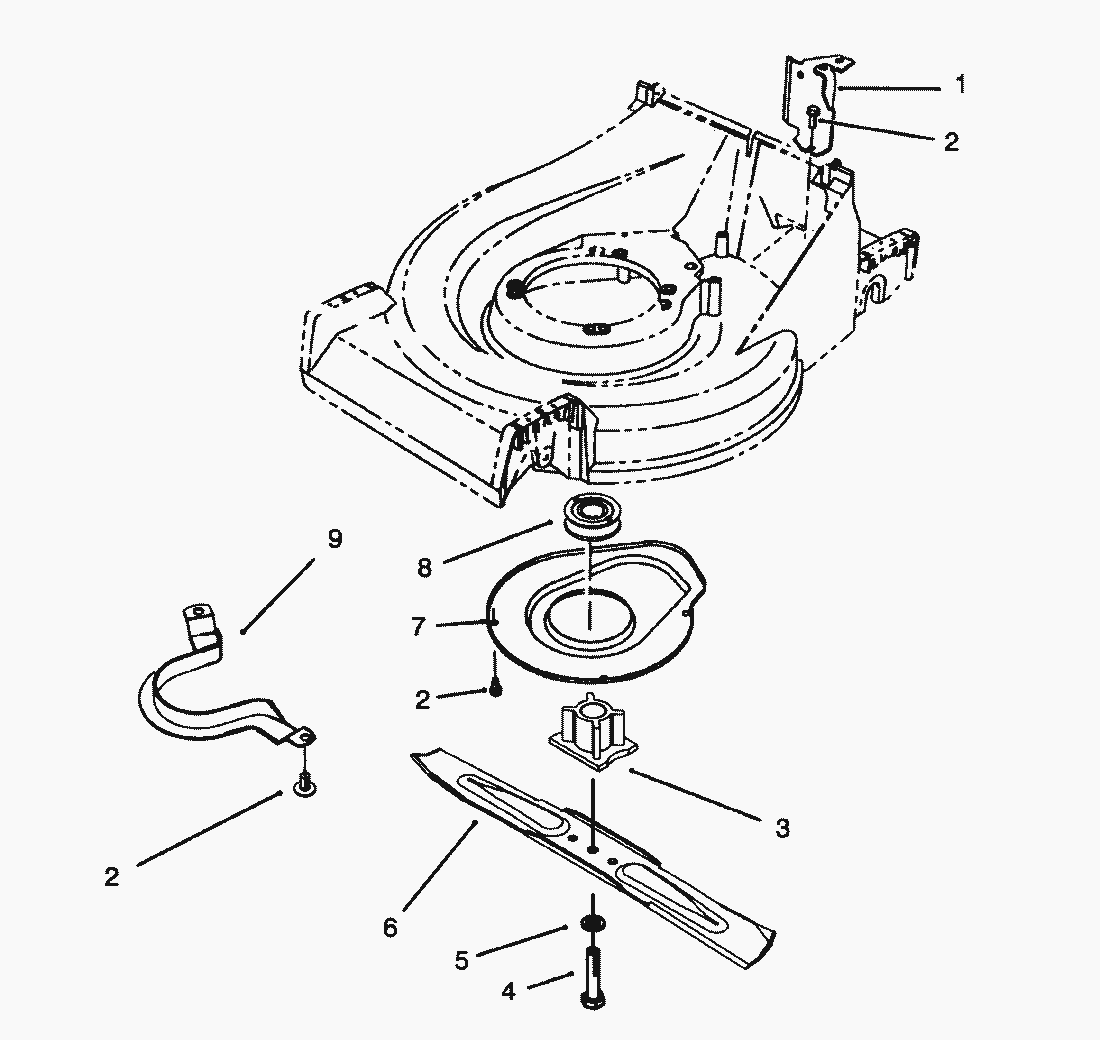 1
2
9
8
7
2
3
2
6
5
4