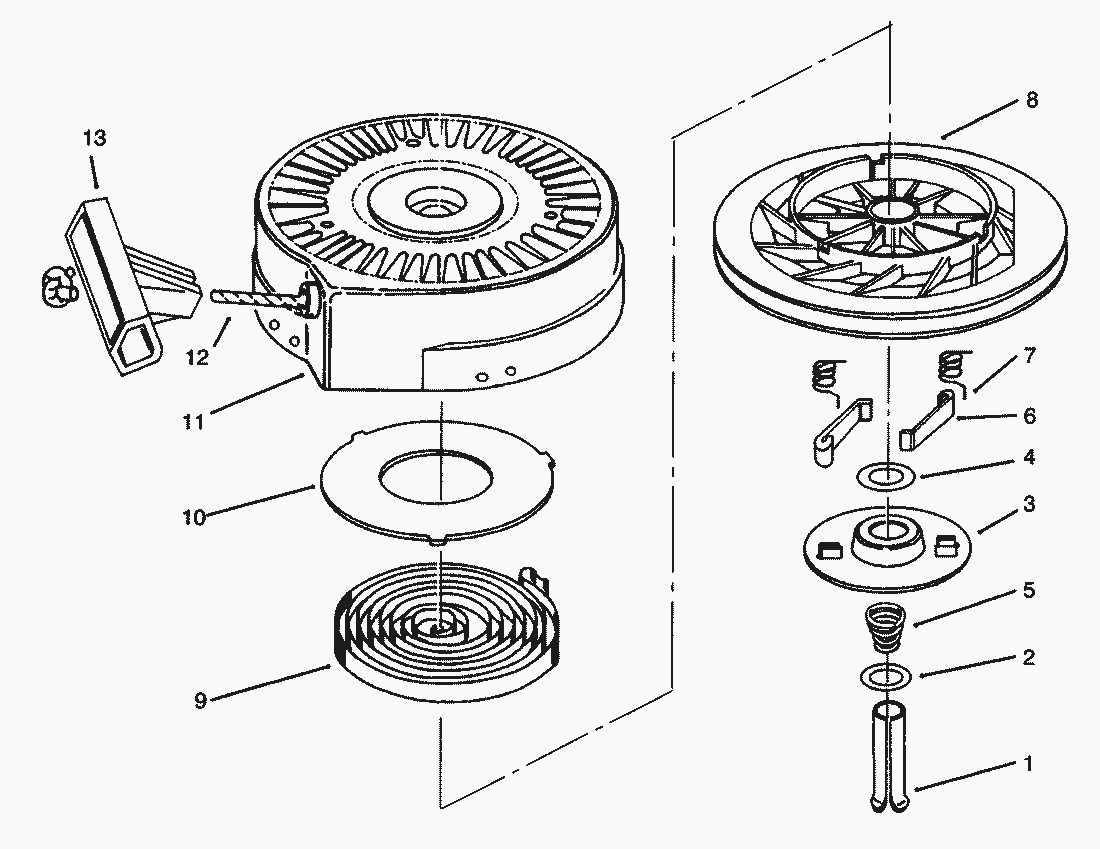 13
12
11
10
9
8
7
6
4
3
5
2
1