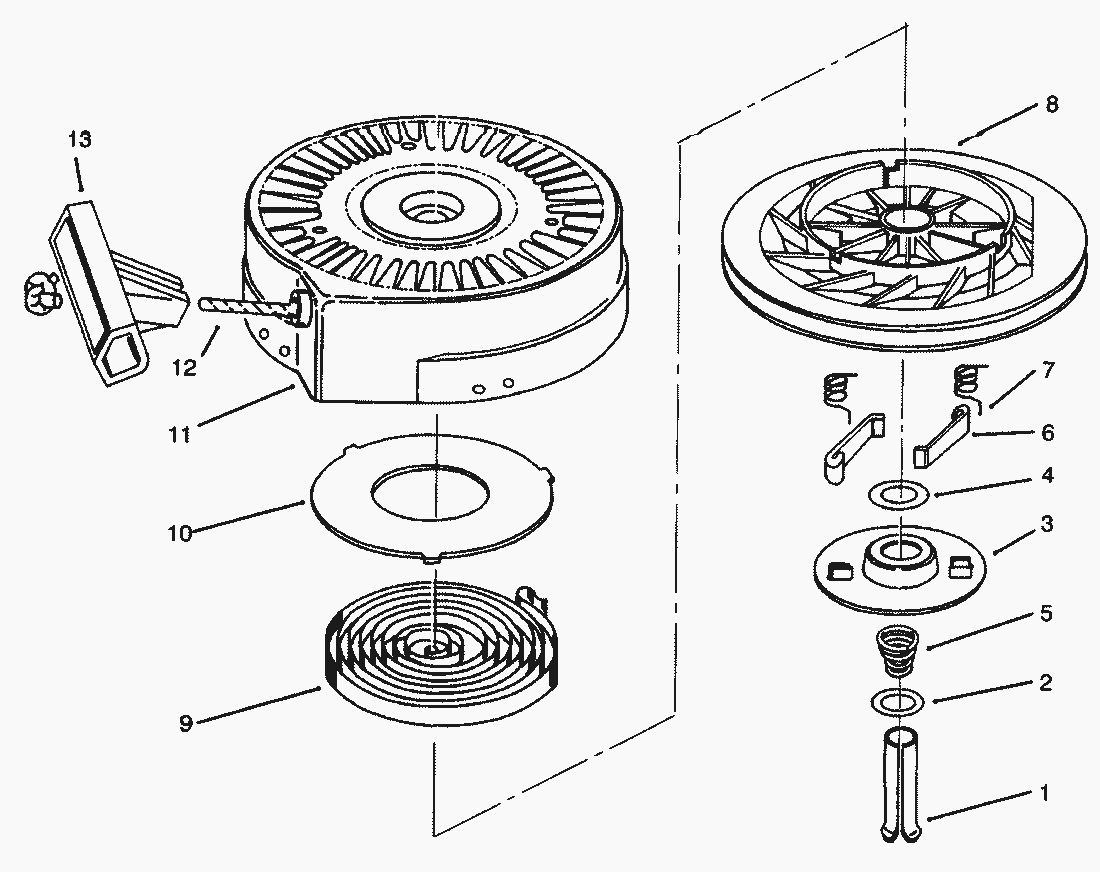 13
12
11
10
9
8
7
6
4
3
5
2
1