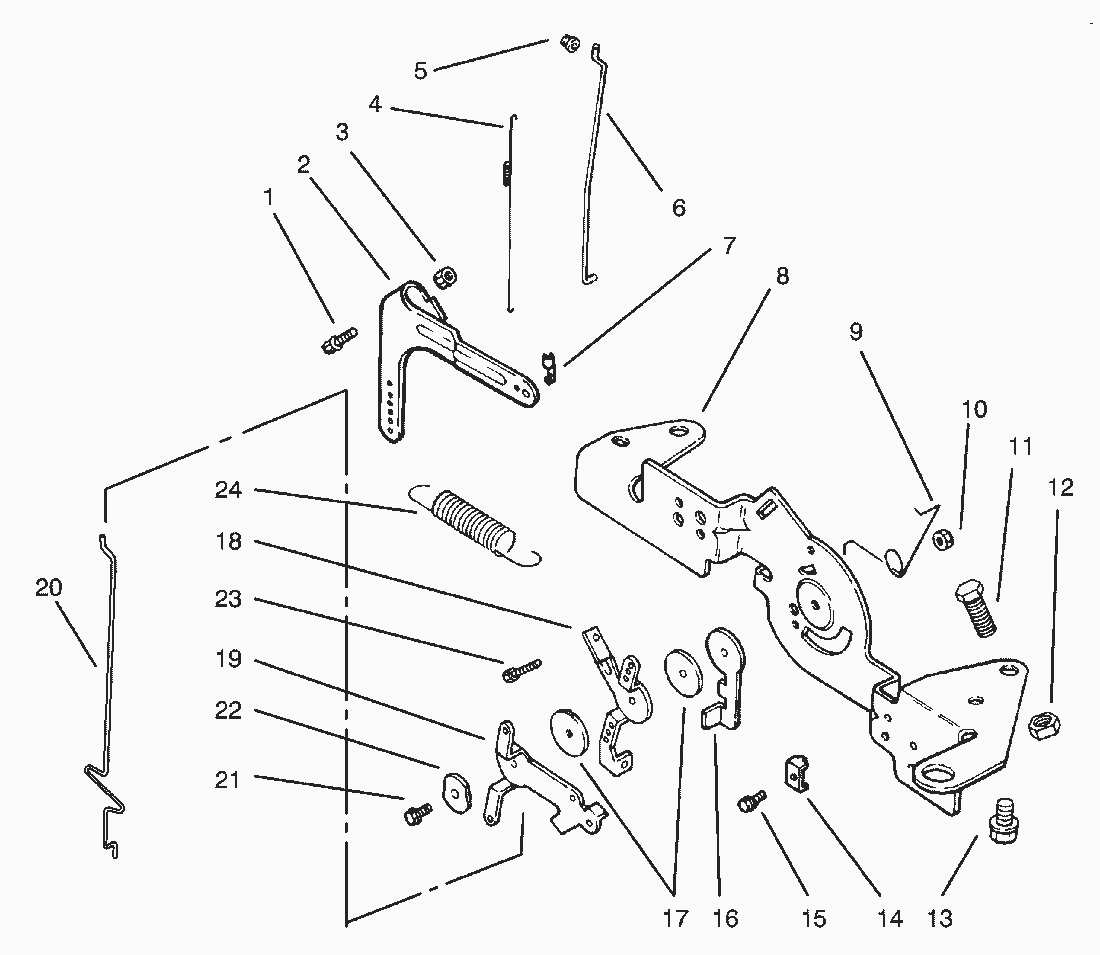 5
4
3
2
1
6
7
8
9
10
11
12
24
18
23
19
22
21
20
17
16
15
14
13