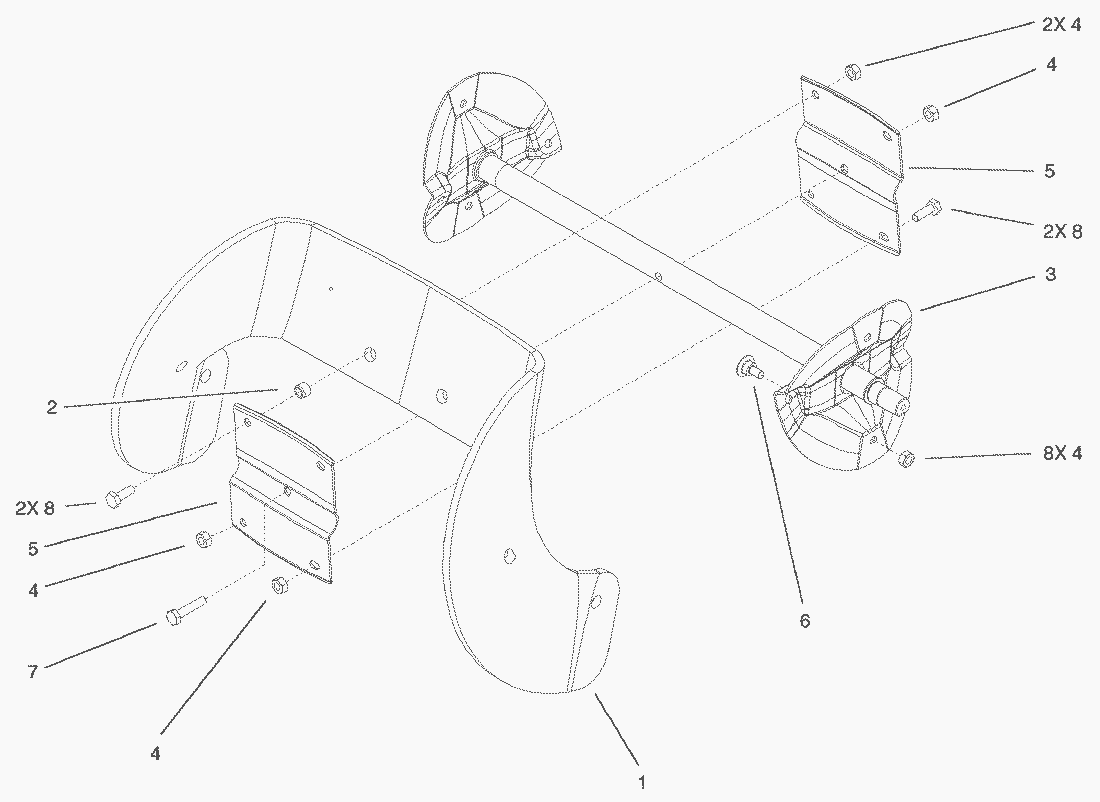 2X 4
4
5
2X 8
3
2
8X 4
2X 8
5
4
6
7
4
1