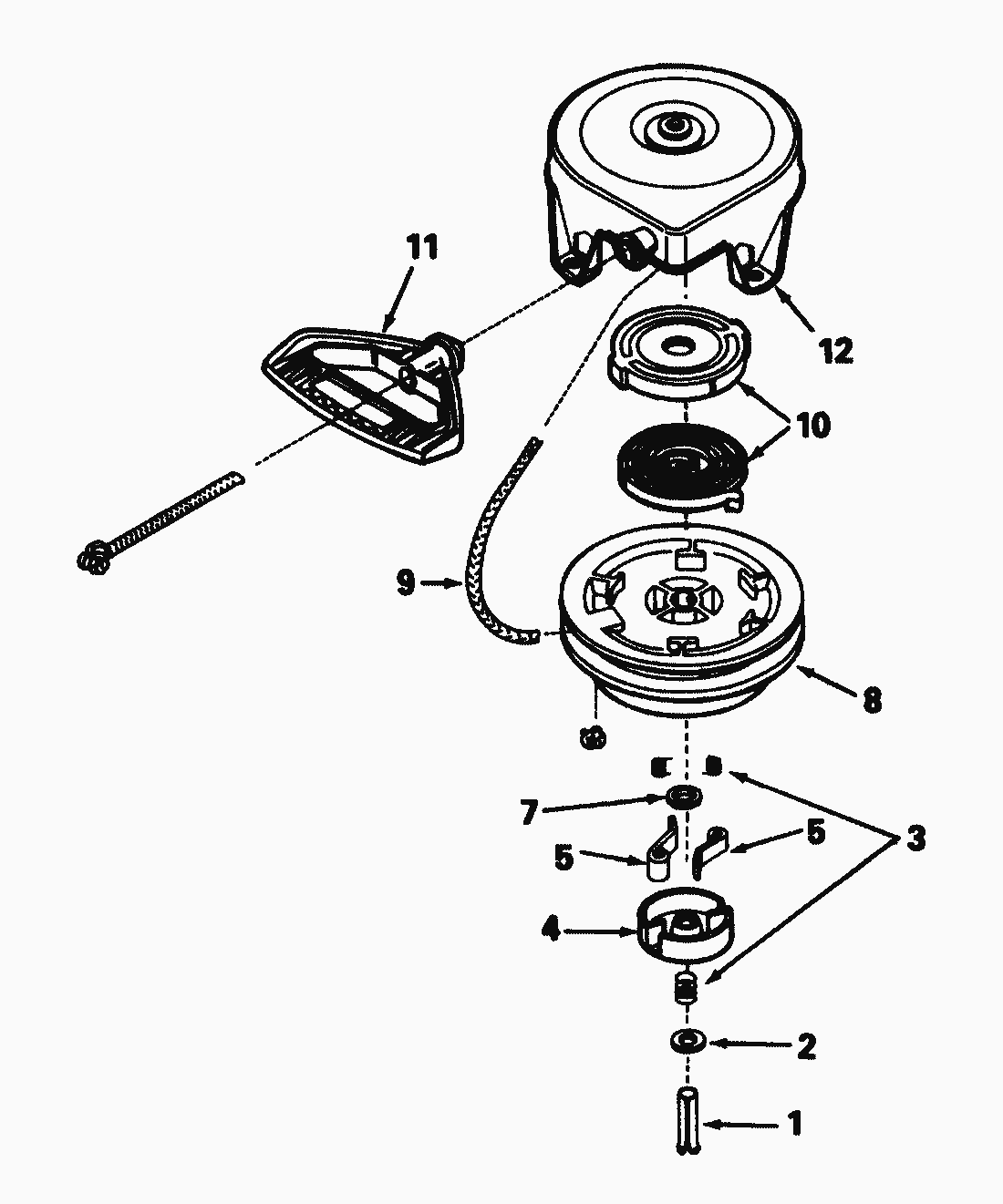 11
12
10
9
8
7
5
5
3
4
2
1