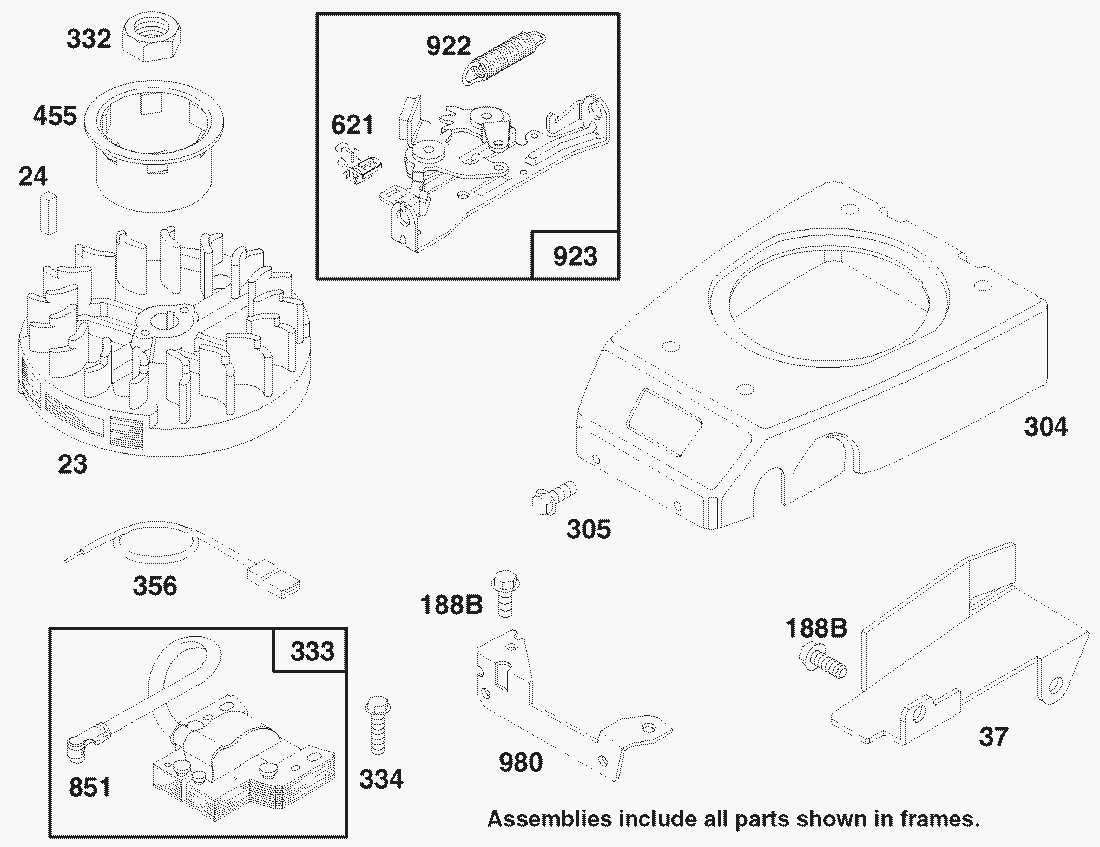 332
455
24
23
922
621
923
304
305
356
188B
188B
333
851
334
980
37
Assemblies include all parts shown in frames.