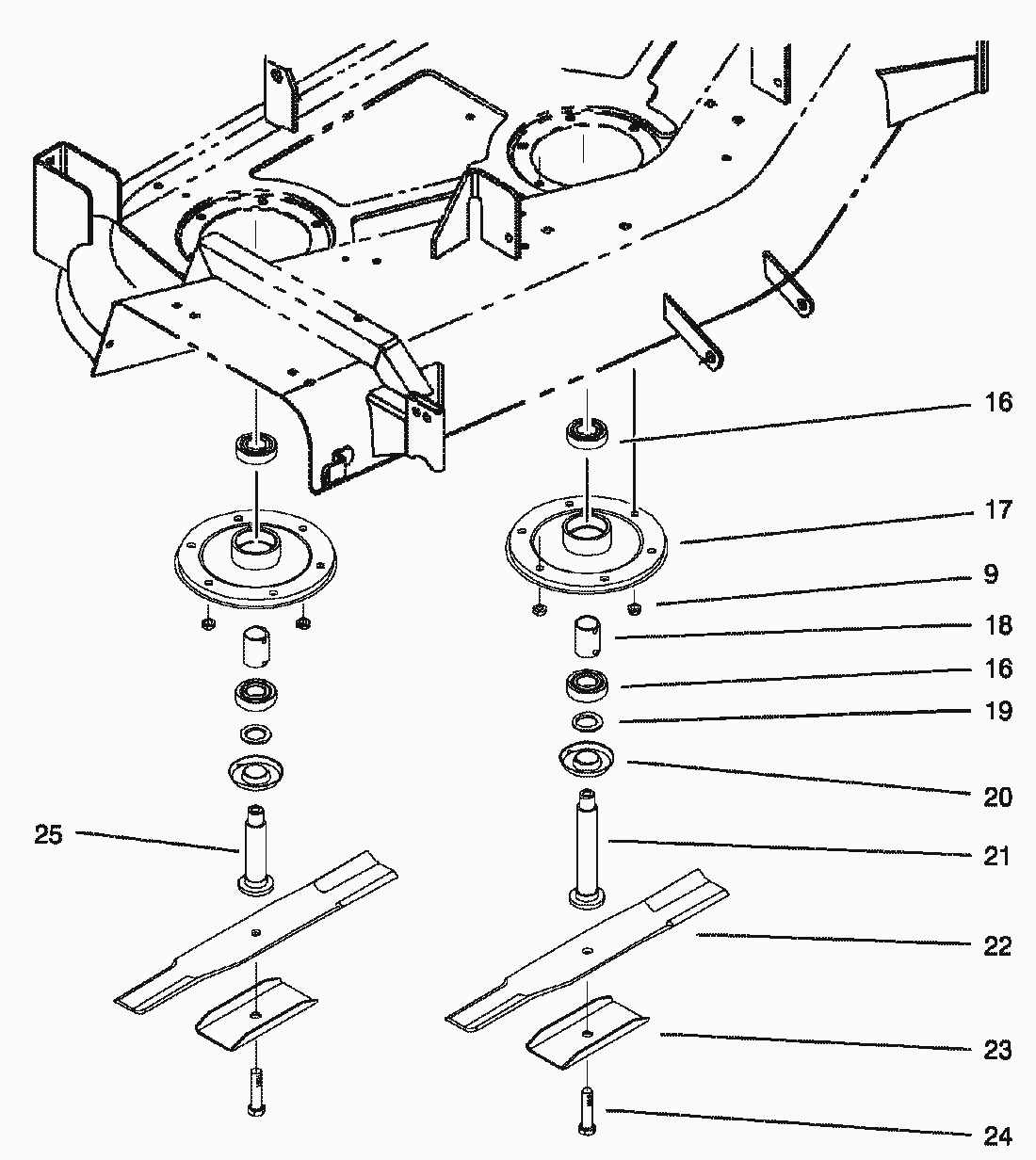 16
17
9
18
16
19
20
25
21
22
23
24