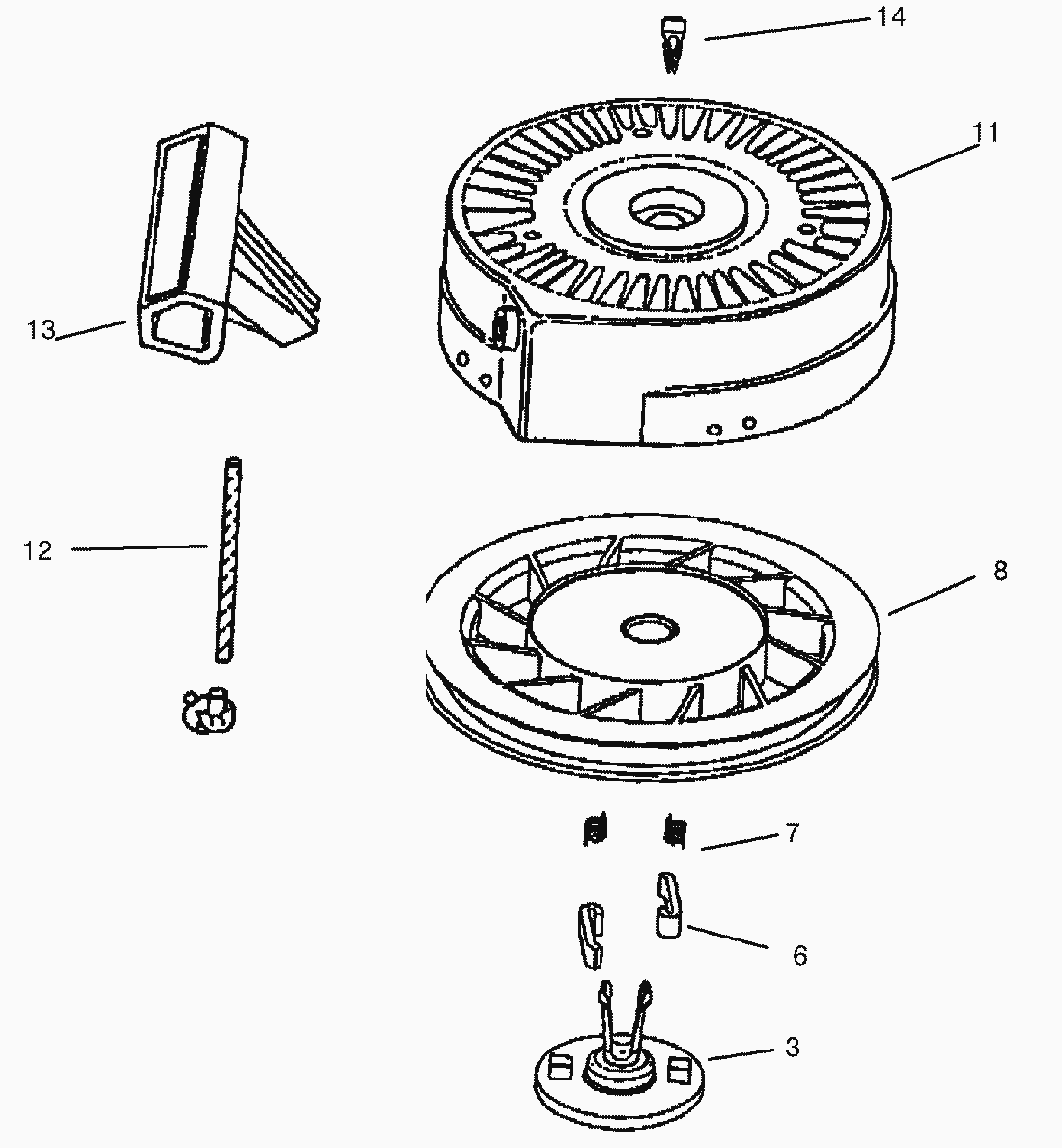 14
11
13
12
8
7
6
3