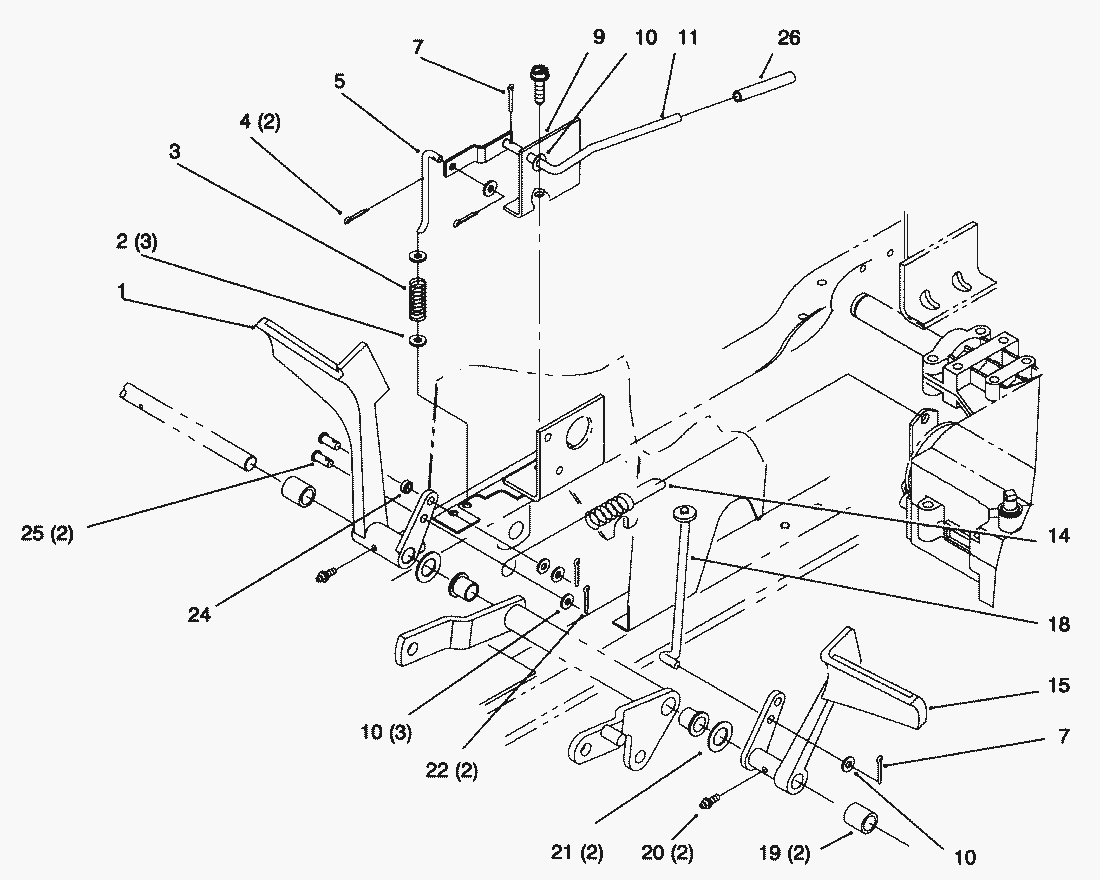 7
9
10
11
26
5
4 (2)
3
2 (3)
1
25 (2)
24
14
18
15
7
10 (3)
22 (2)
21 (2)
20 (2)
19 (2)
10