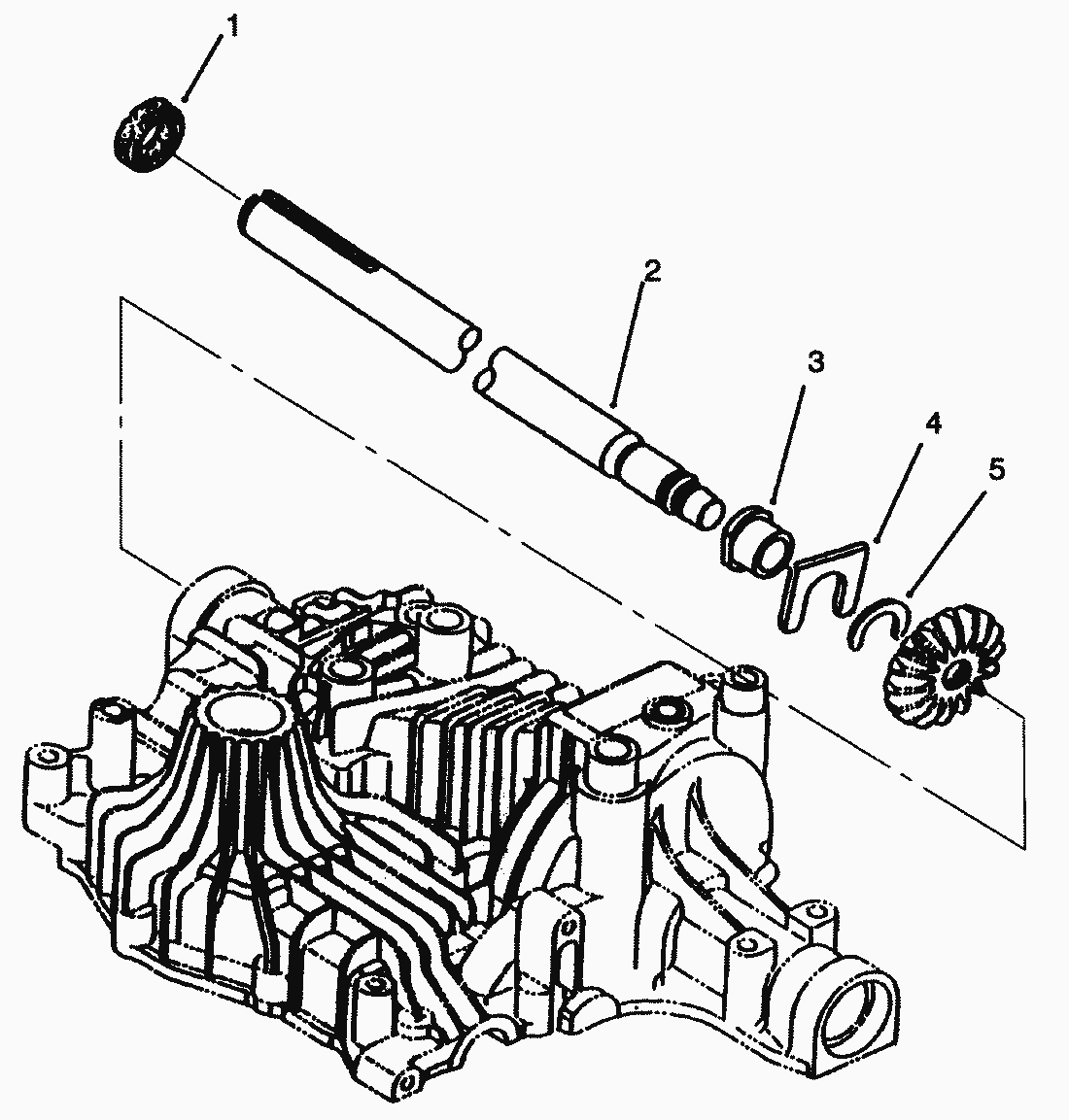 1
2
3
4
5