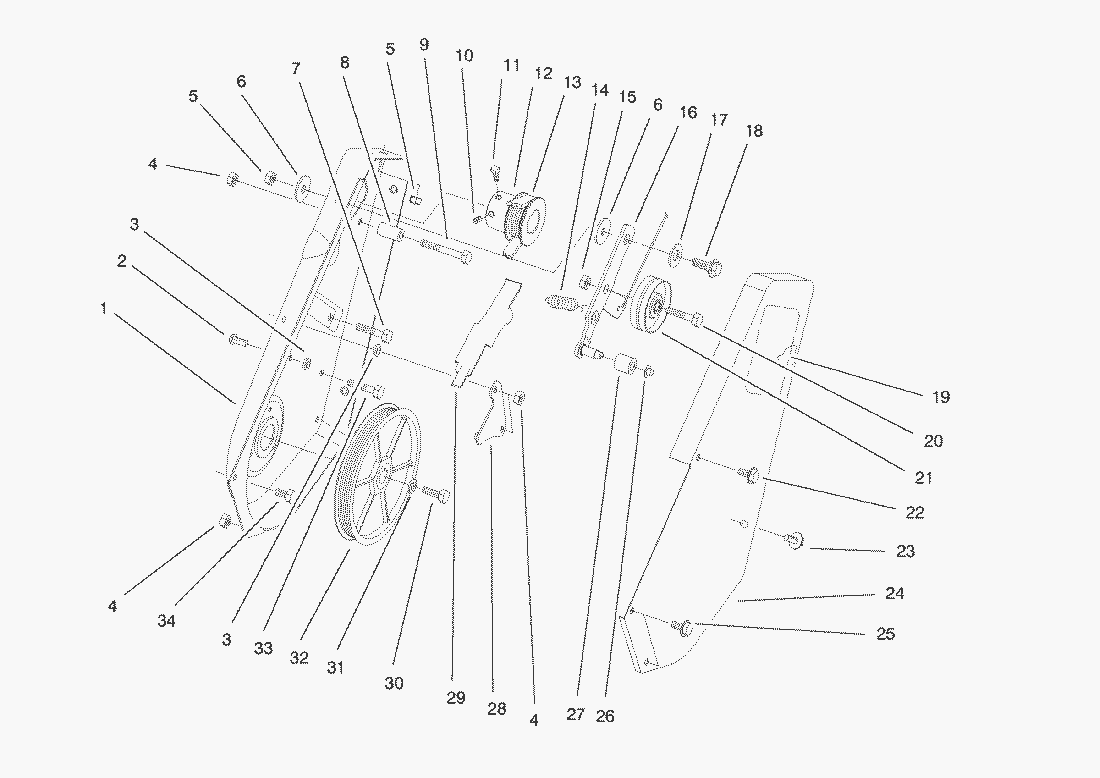 5 6 7 8 5 9 10 11 12 13 14 15 6 16 17 18
4
3
2
1
19
20
21
22
23
24
25
4
34
3
33
32
31
30
29
28
4
27
26