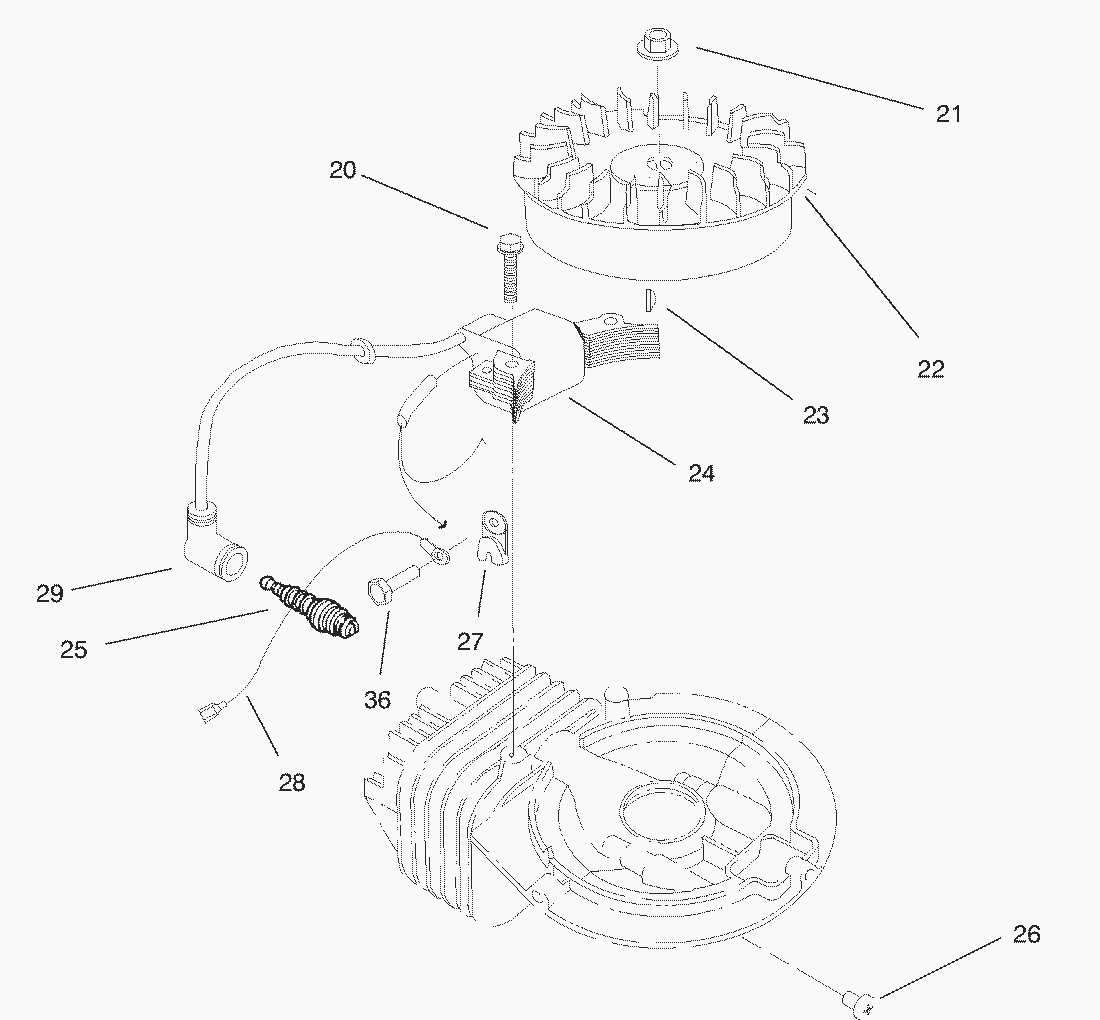 21
20
22
23
24
29
25
27
36
28
26