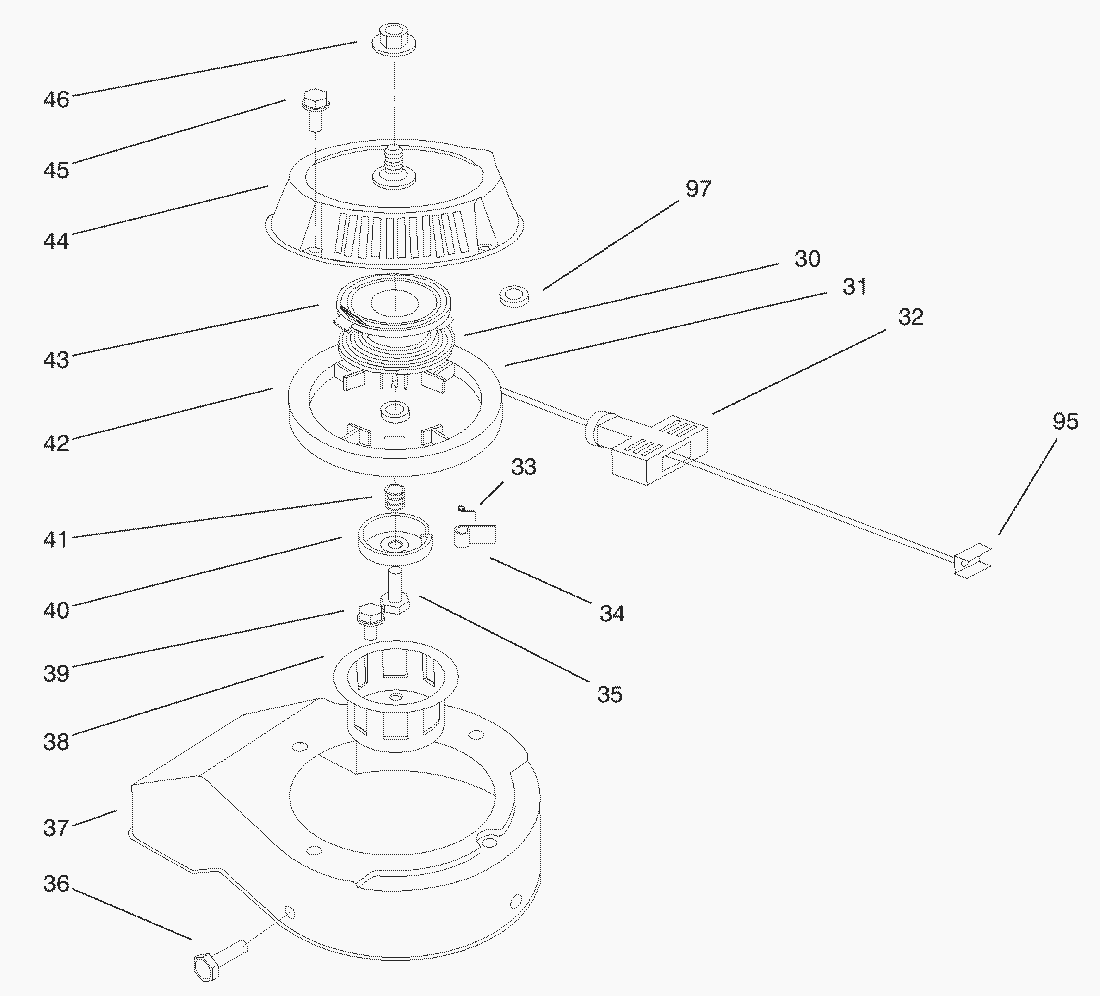 46
45
44
97
30
31
32
43
42
95
33
41
40
34
39
35
38
37
36