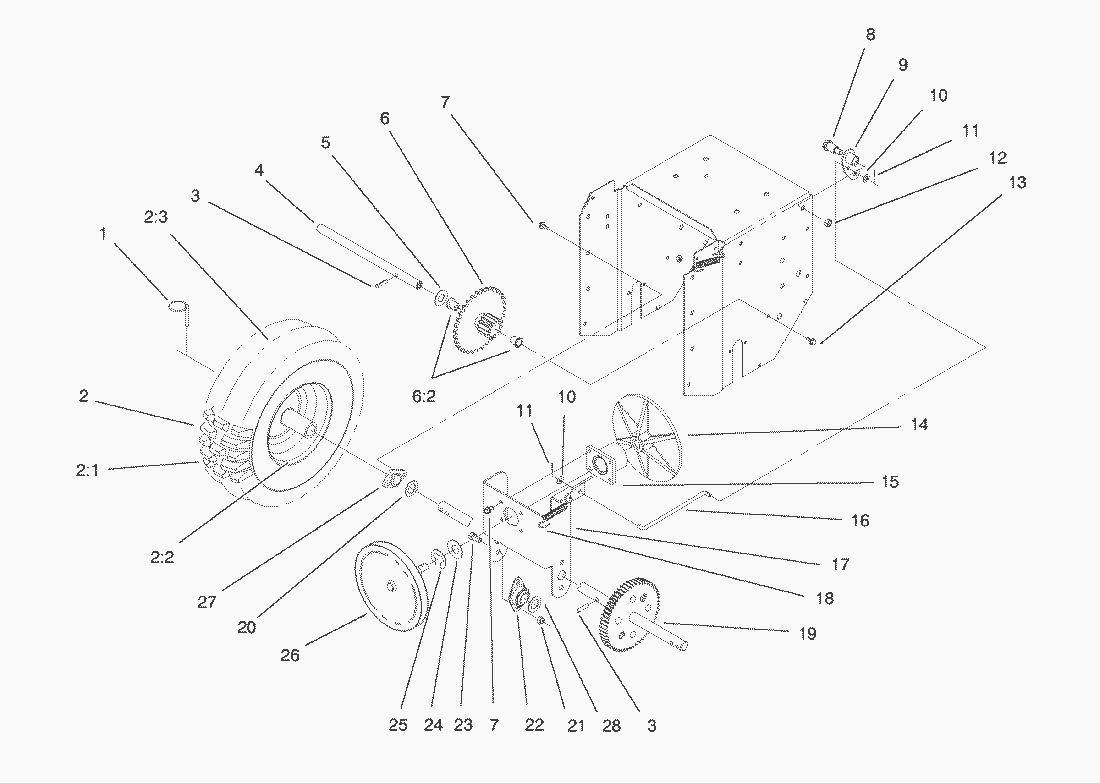 8
9
10
11
12
13
7
6
5
4
3
2:3
1
2
2:1
2:2
6:2
11
10
14
15
16
17
18
19
27
20
26
25
24
23
7
22
21
28
3