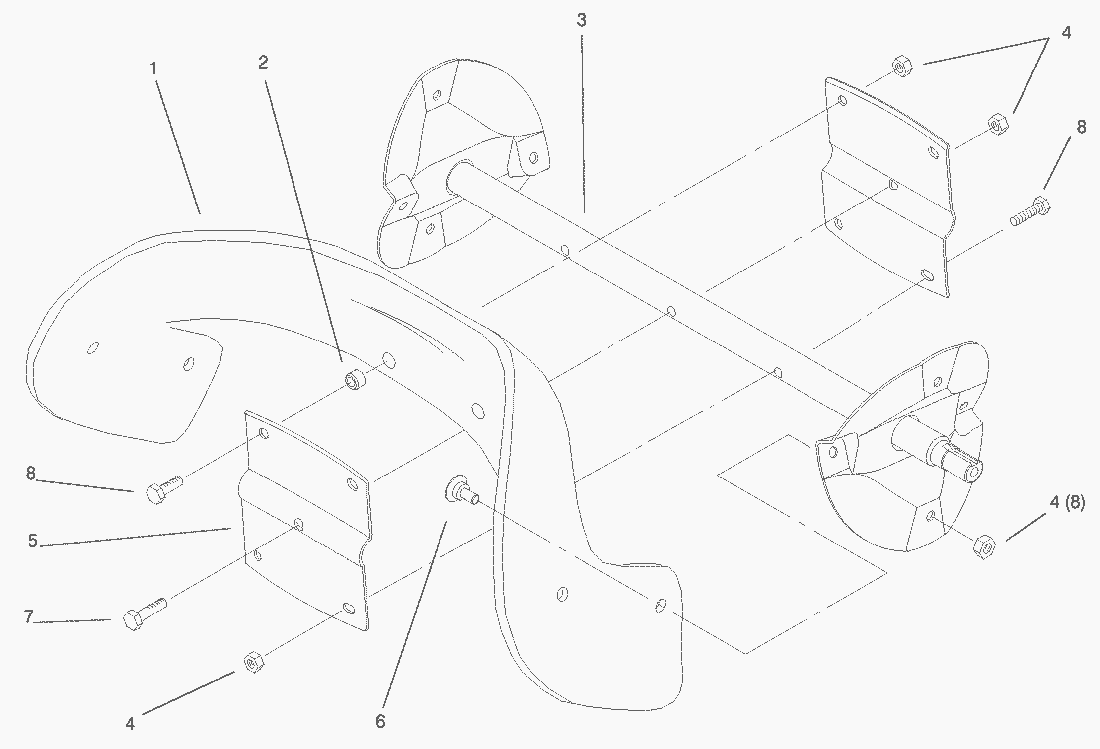 1
2
3
4
8
8
5
7
4
6
4 (8)