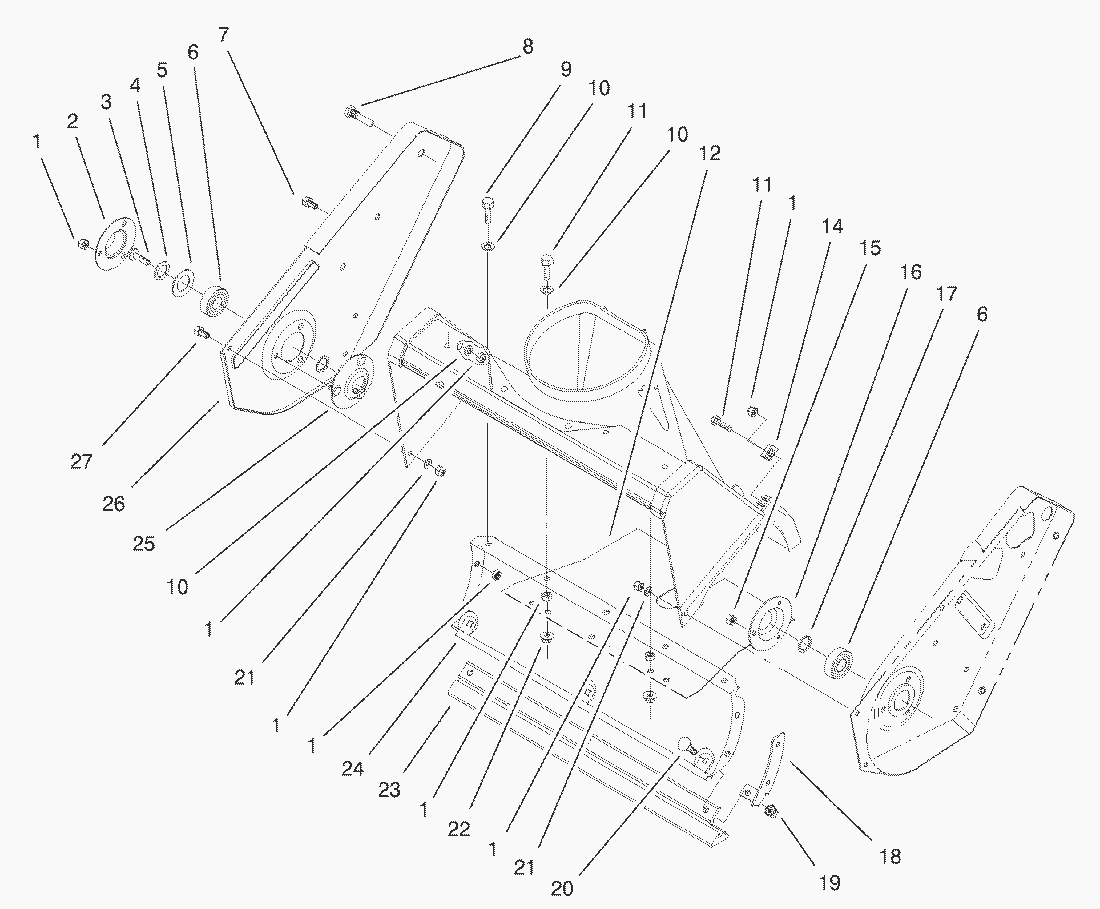 1
2
3
4
5
6
7
8
9
10
11
10
12
11
1
14
15
16
17
6
27
26
25
10
1
21
1
1
24
23
1
22
1
21
20
19
18