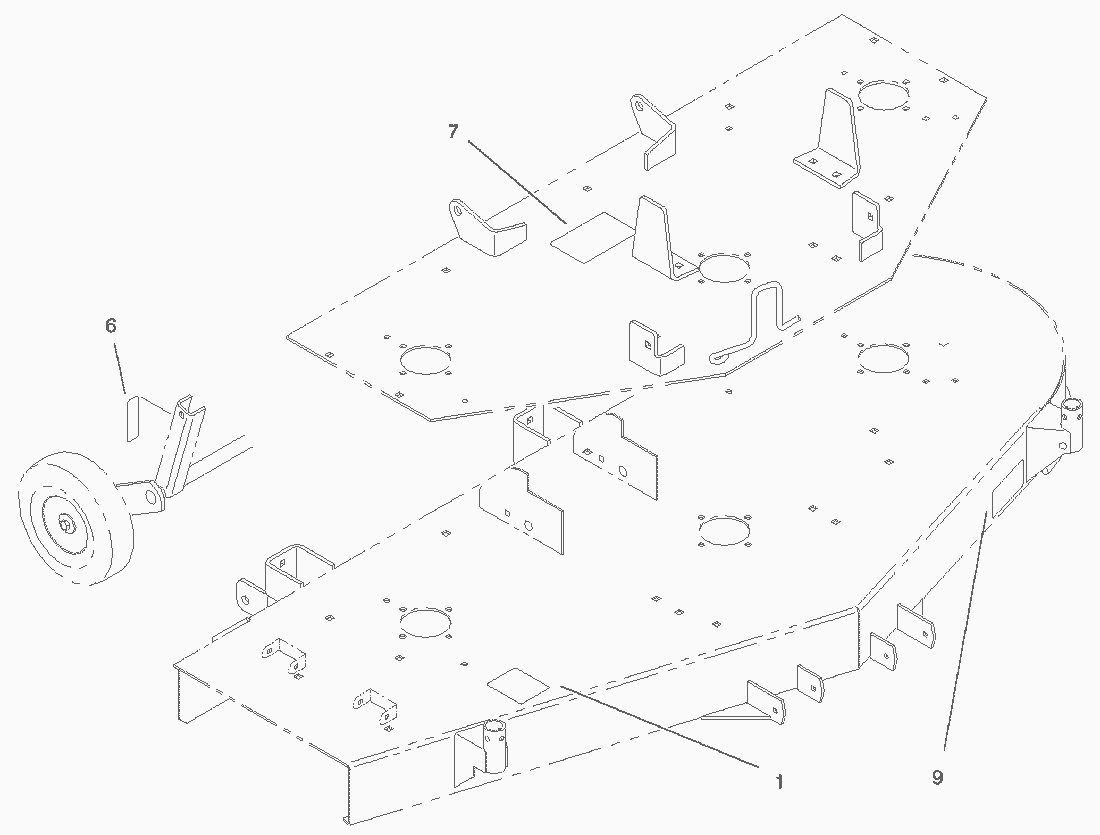 7
6
1
9