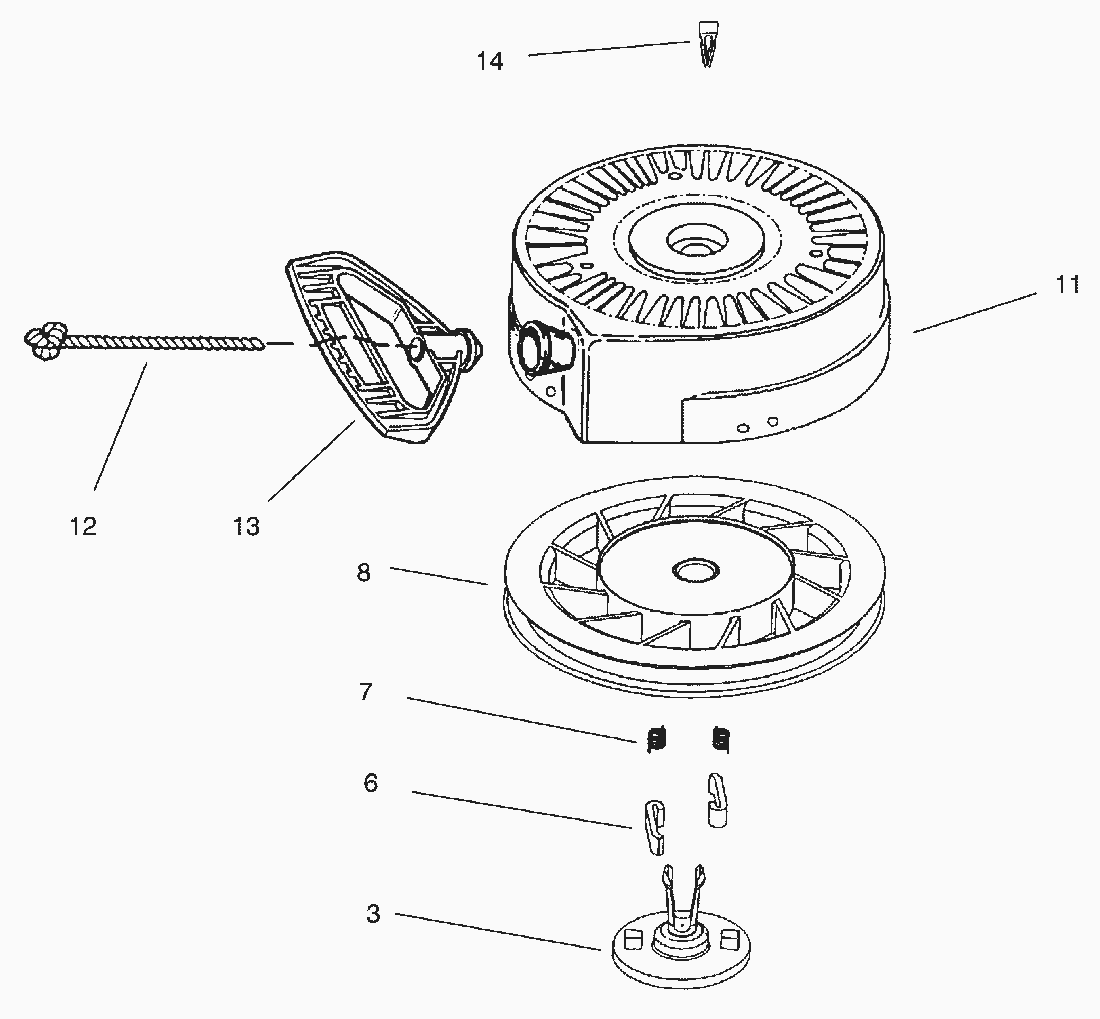 14

11

12

13

8

7

6

3