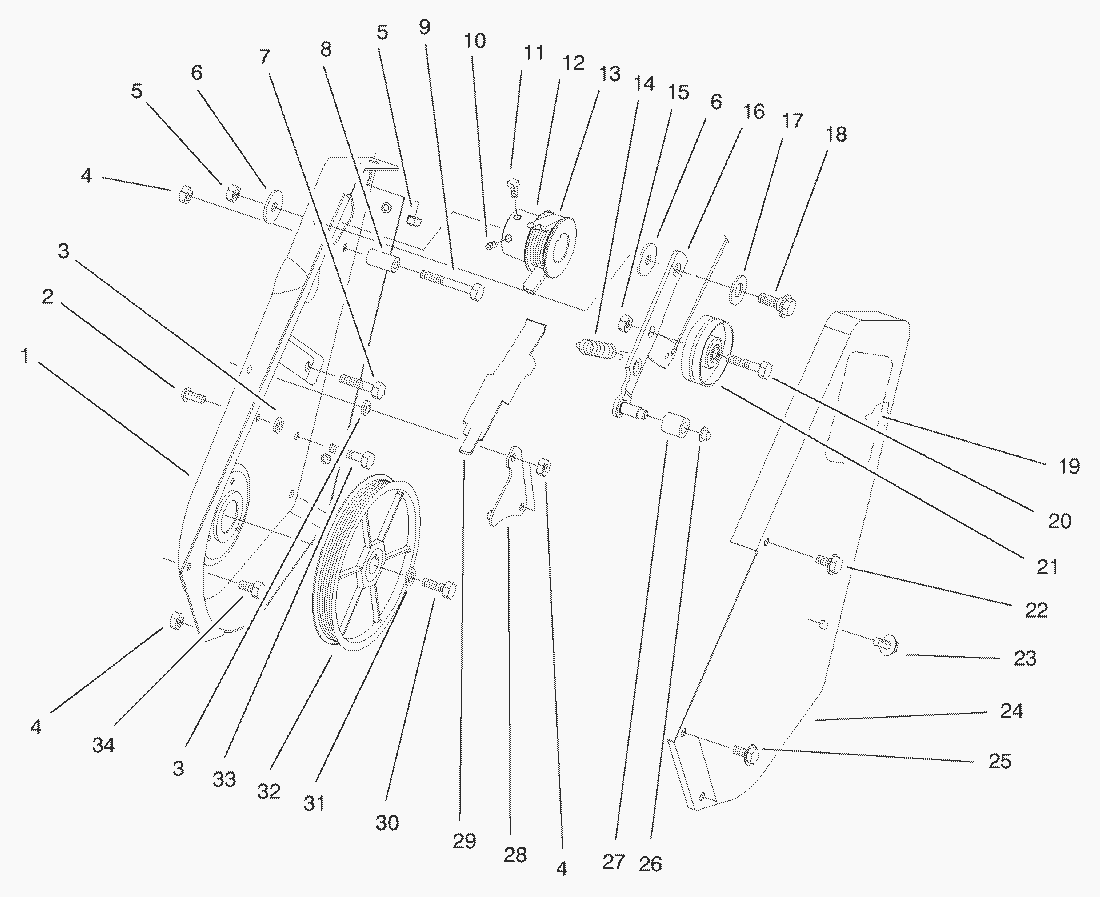 5 6 7 8 5 9 10 11 12 13 14 15 6 16 17 18
4
3
2
1
19
20
21
22
23
24
25
4 34 3 33 32 31 30 29 28 4 27 26