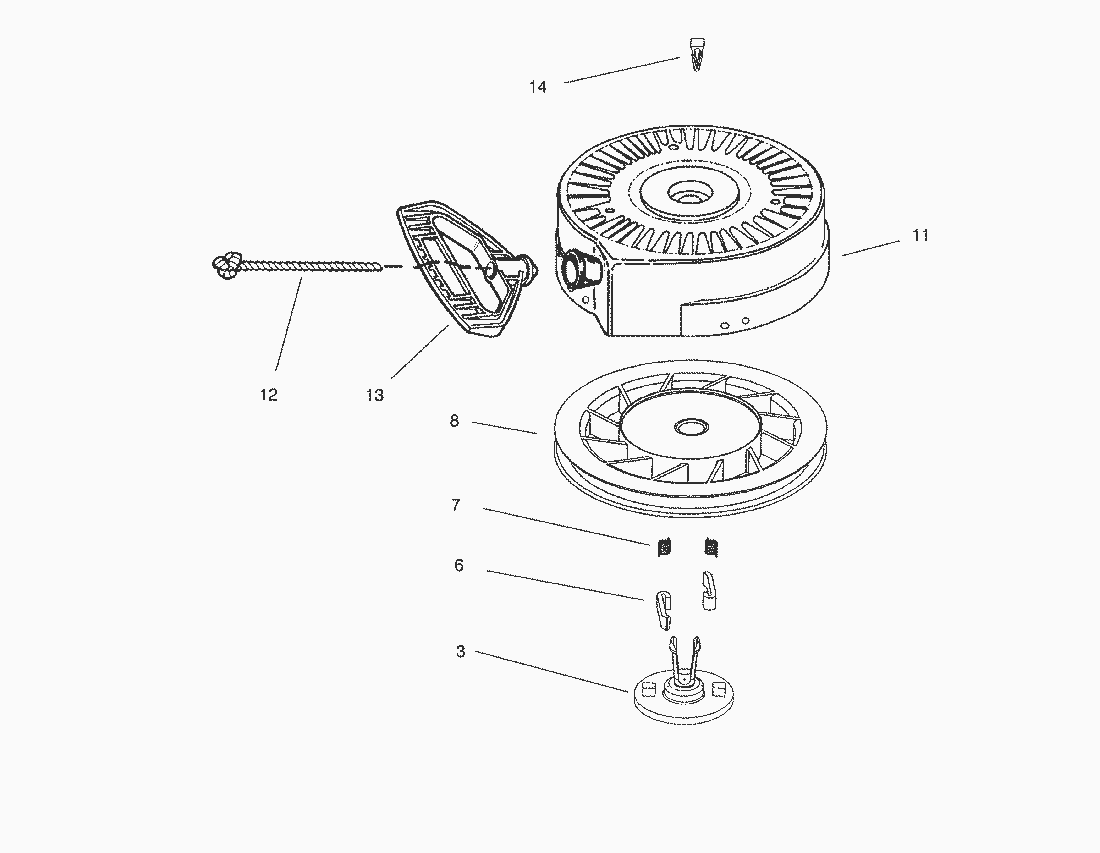 14

11

12

13

8

7

6

3