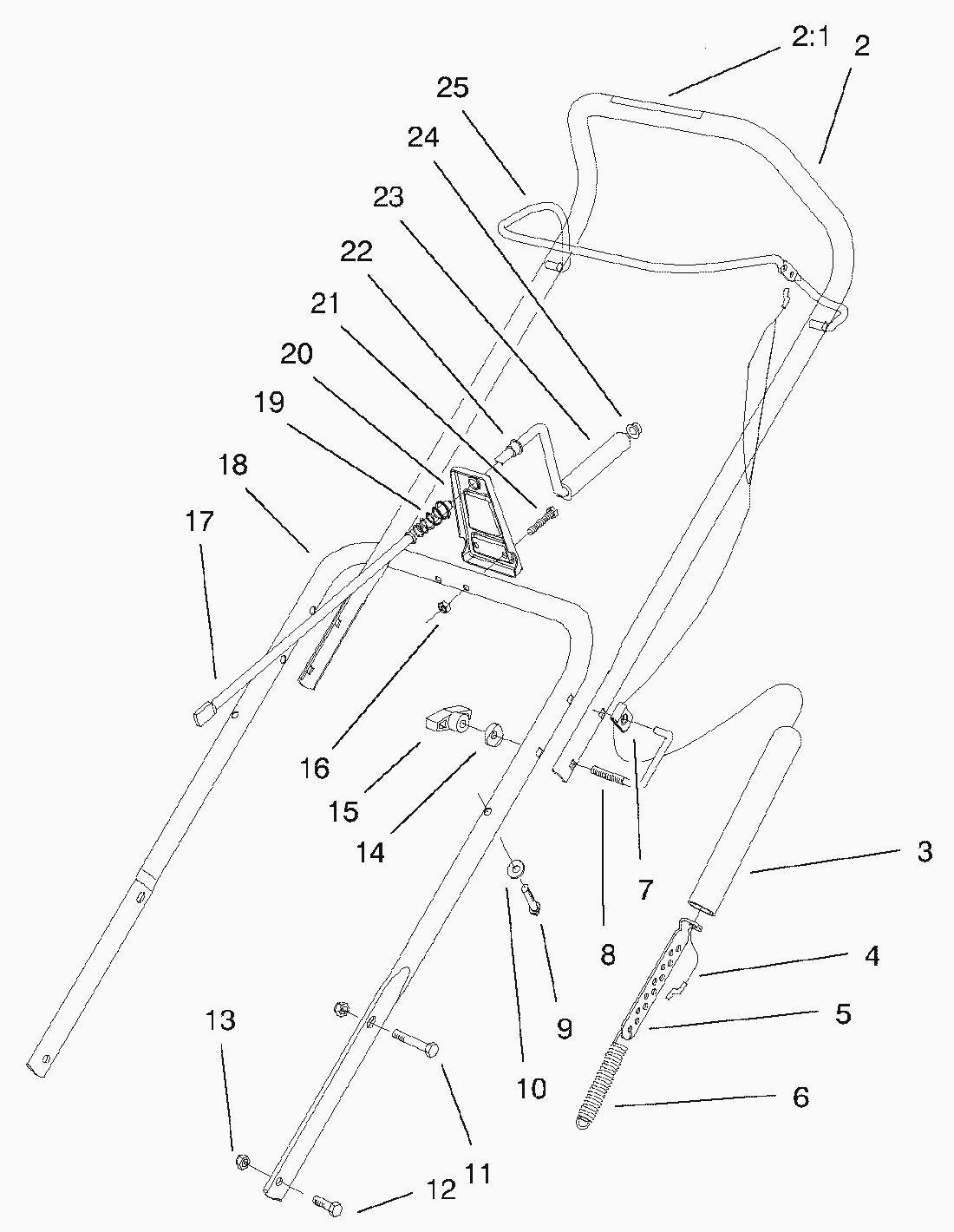 2:1
2
25
24
23
22
21
20
19
18
17
16
15
14
7
8
3
4
5
6
9
10
13
11
12