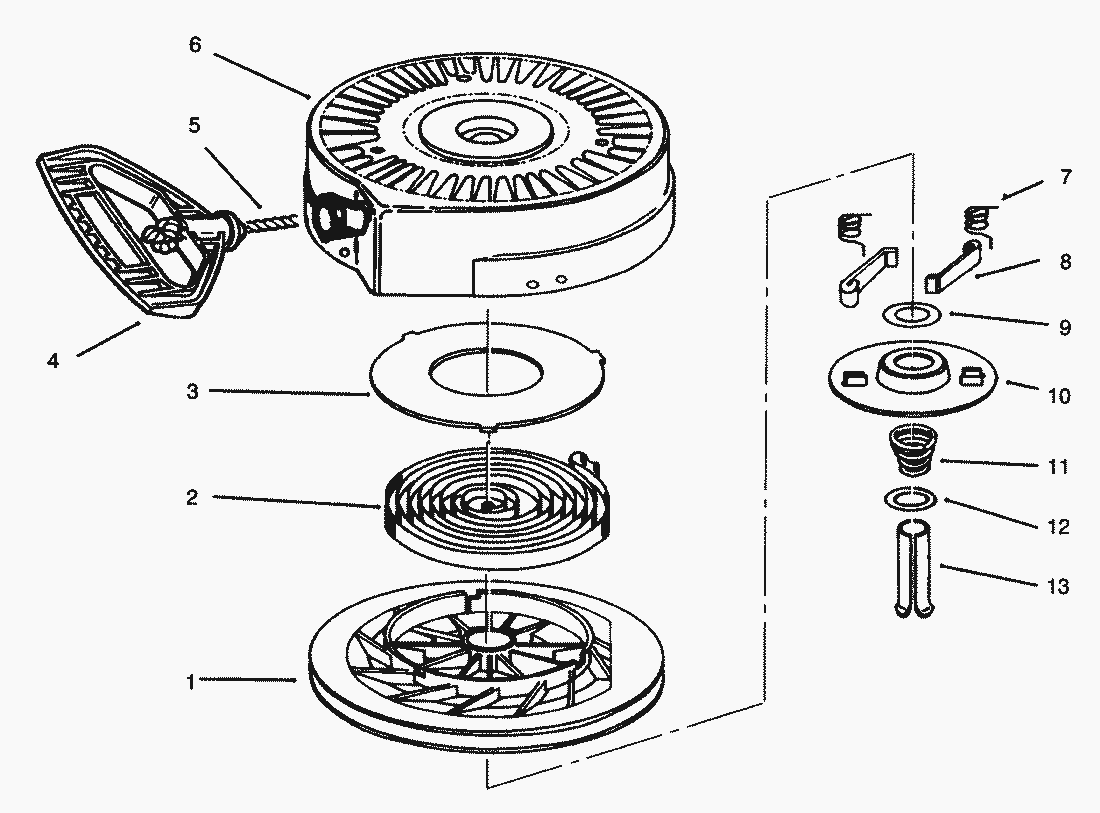 6
5
4
3
2
1
7
8
9
10
11
12
13