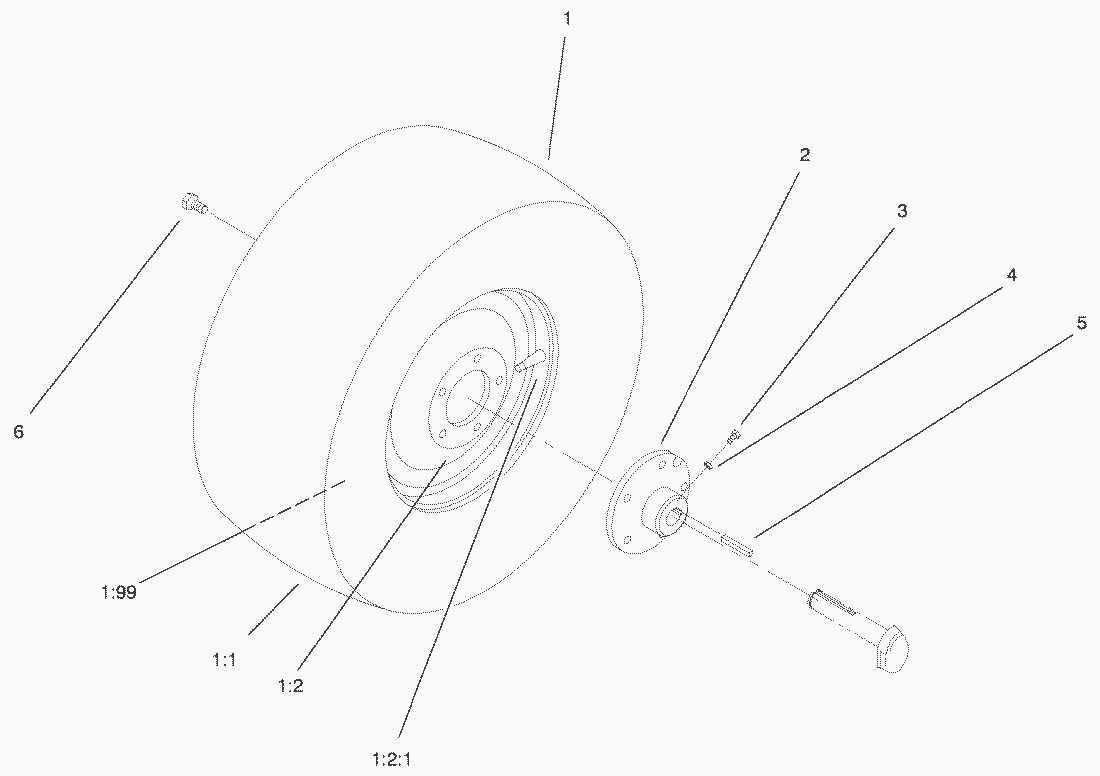 1
2
3
4
5
6
1:99
1:1
1:2
1:2:1