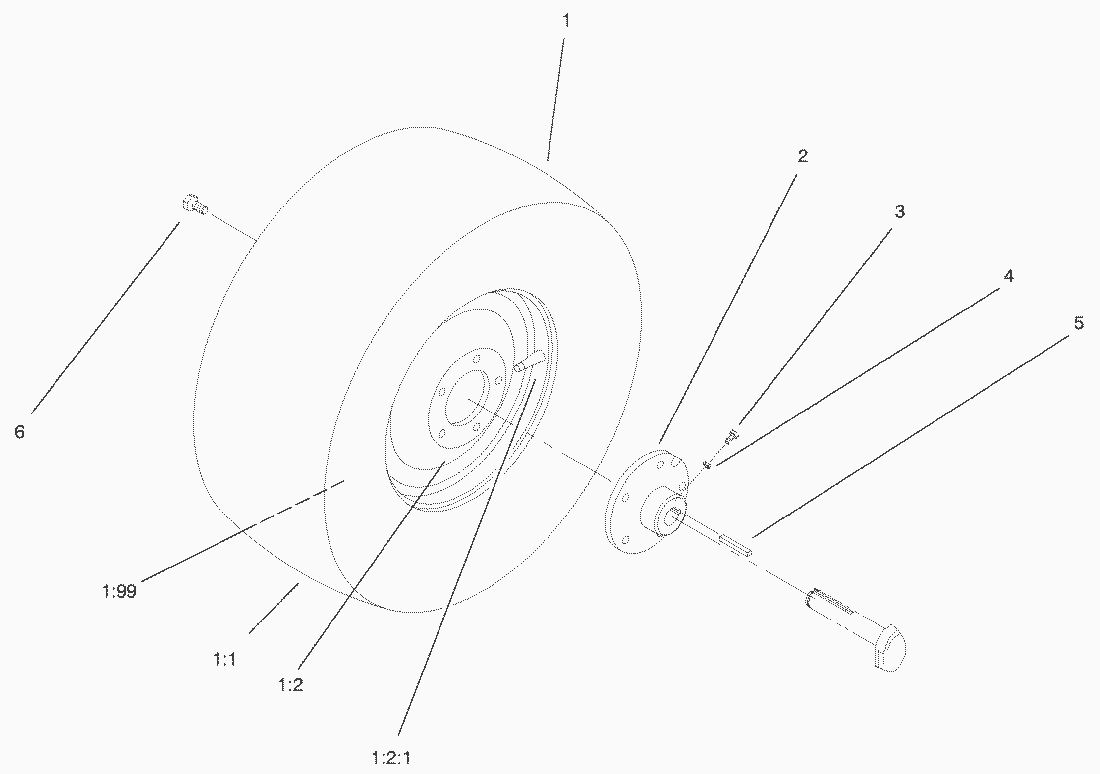 1
2
3
4
5
6
1:99
1:1
1:2
1:2:1