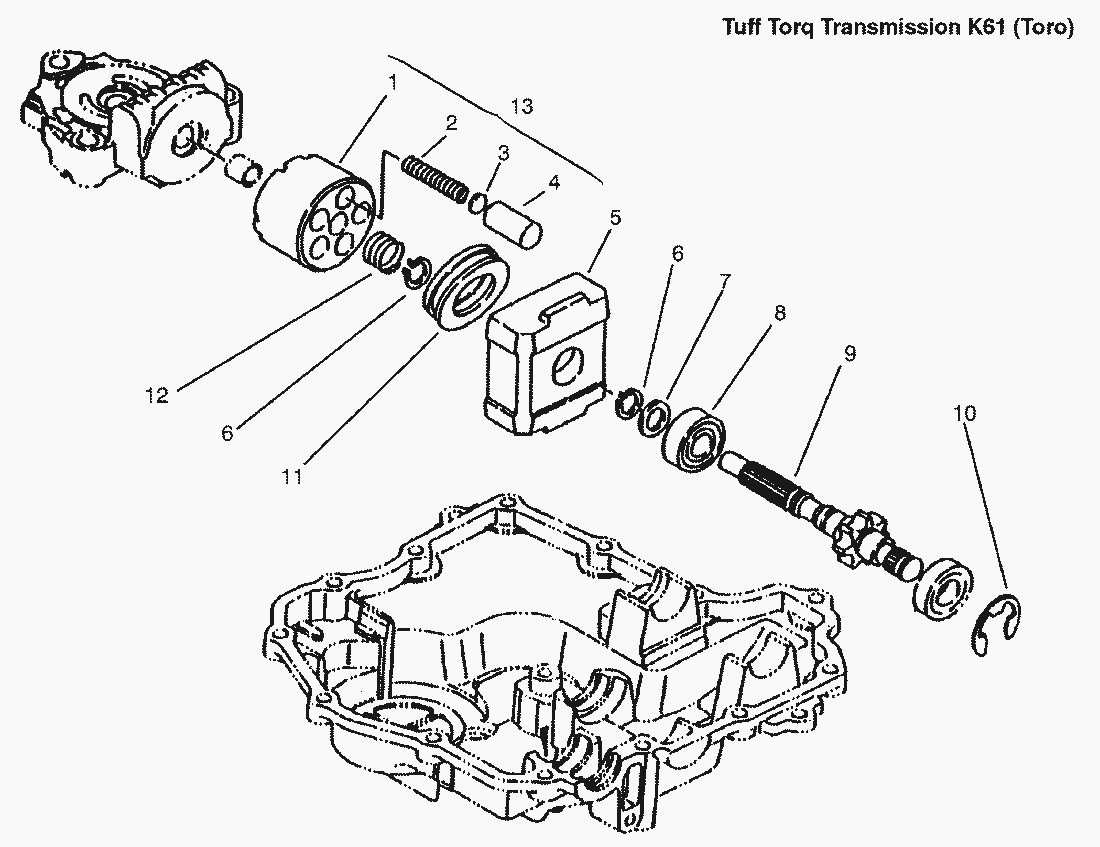 Tuff Torq Transmission K61 (Toro)

1
13
2
3
4
5
6
7
8
9
10
12
6
11