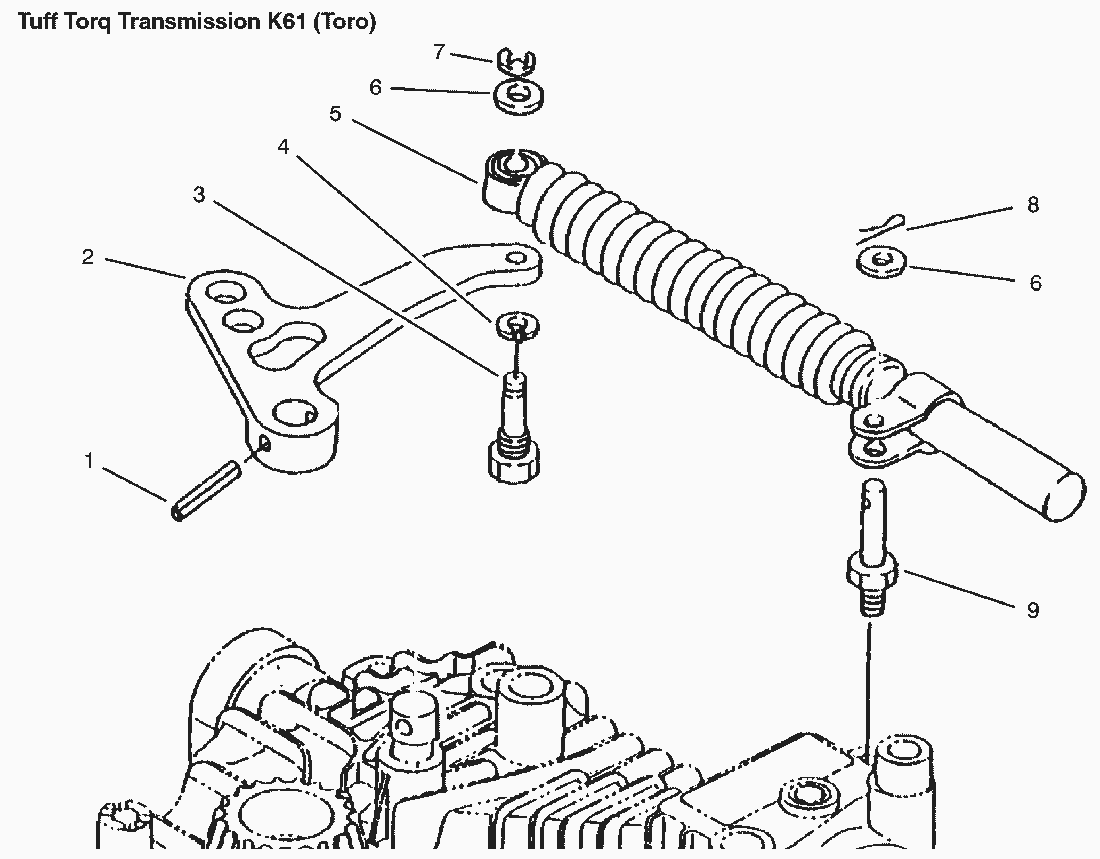 Tuff Torq Transmission K61 (Toro)

7
6
5
4
3
2
8
6
1
9