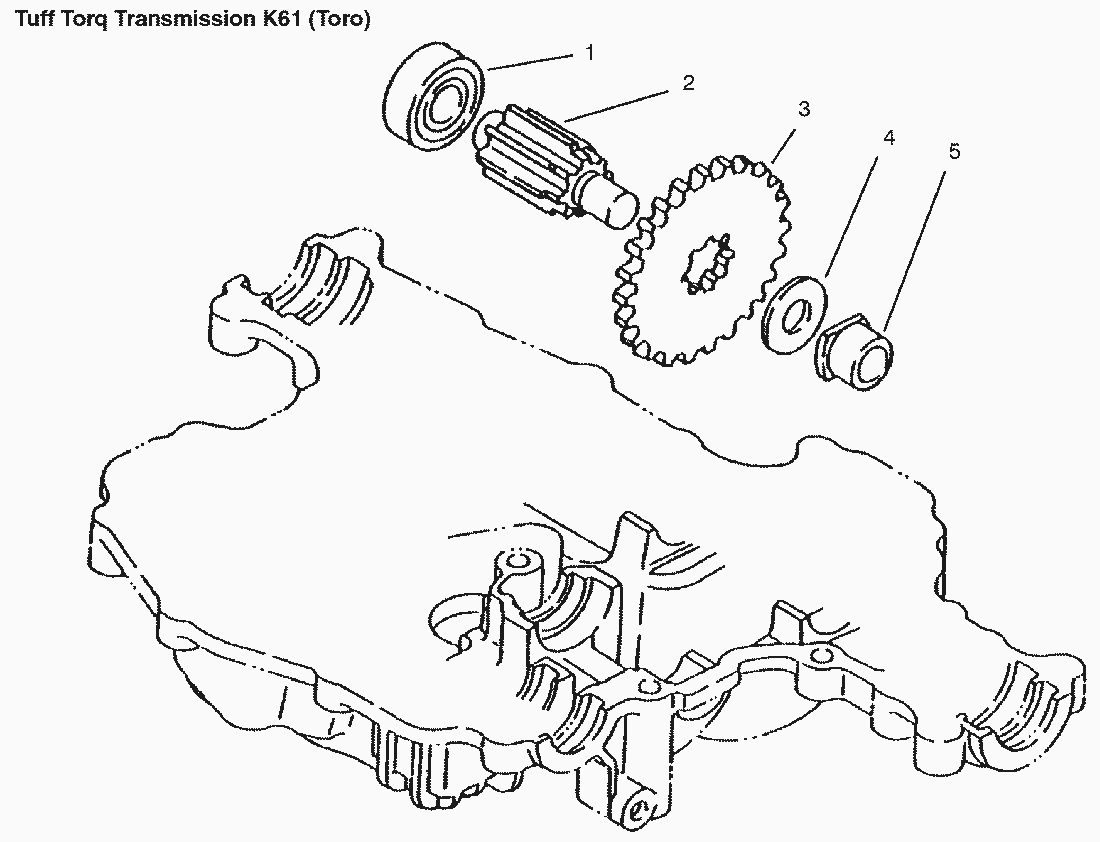 Tuff Torq Transmission K61 (Toro)

1

2

3

4

5